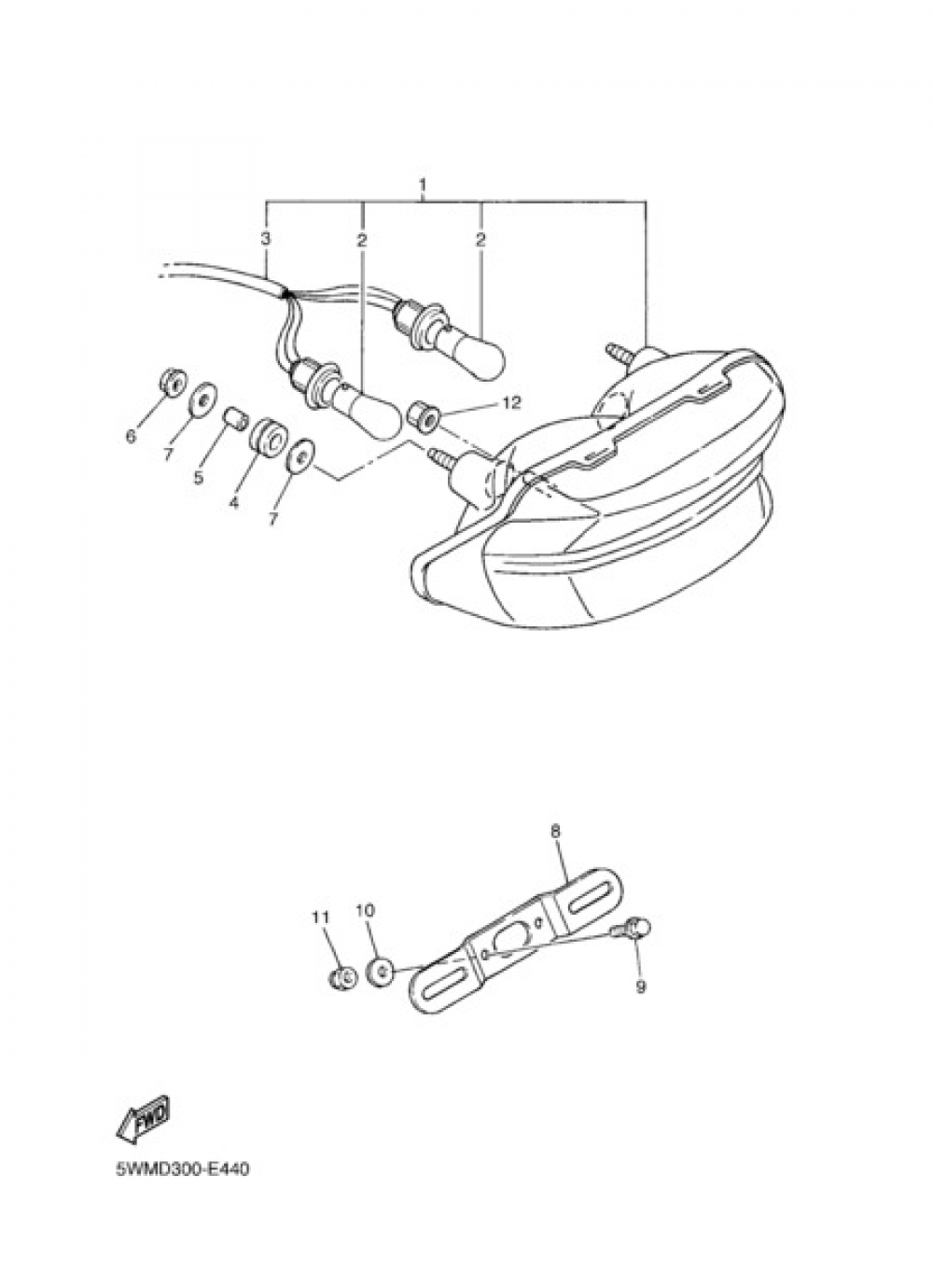 1
3
2
2
12
6
7
5
4
7
8
11
10
9
FWD
5WMD300-E440