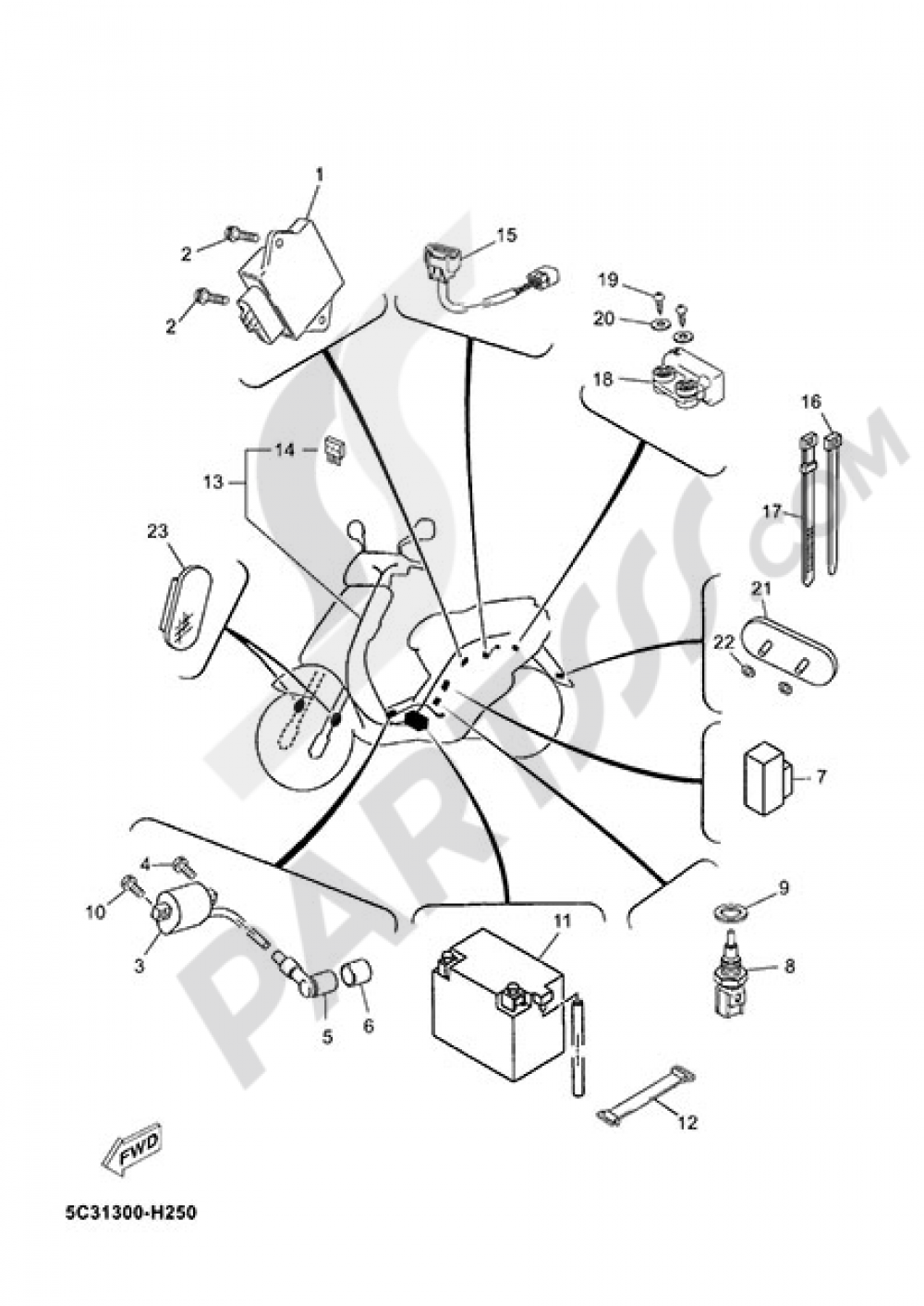 1
2
2
15
19
20
18
16
17
14
13
23
21
22
7
4
10
3
5
6
11
9
8
12
FWD
5C31300-H250
PARTSSS.COM