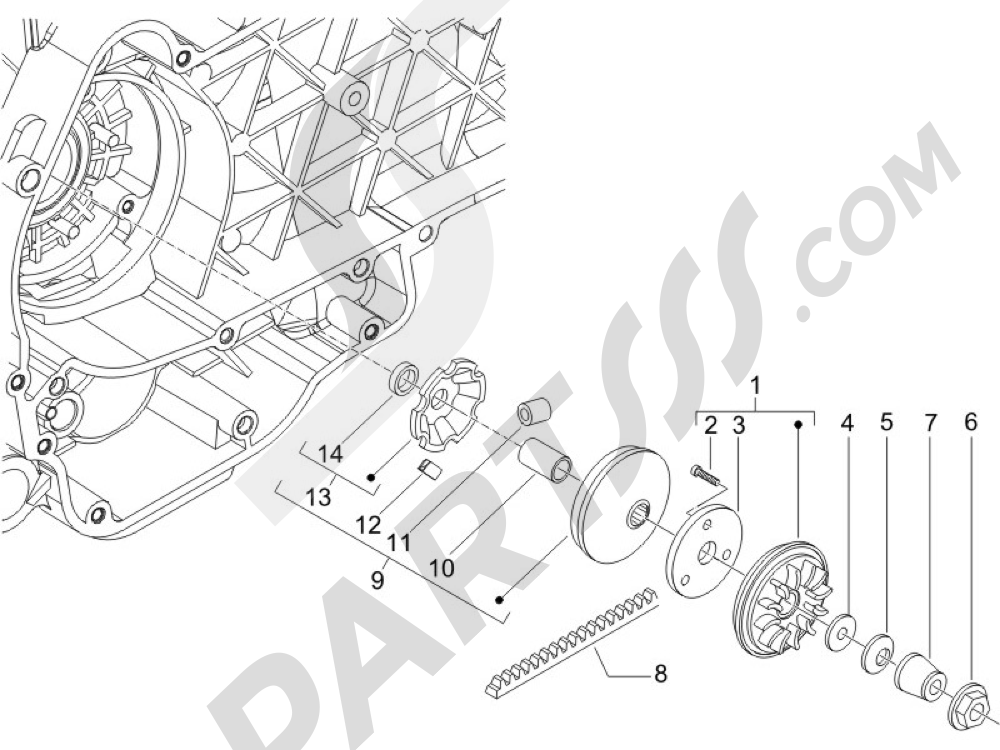 PARTSSS.COM

1
2
3
4
5
7
6
14
13
12
11
10
9
8