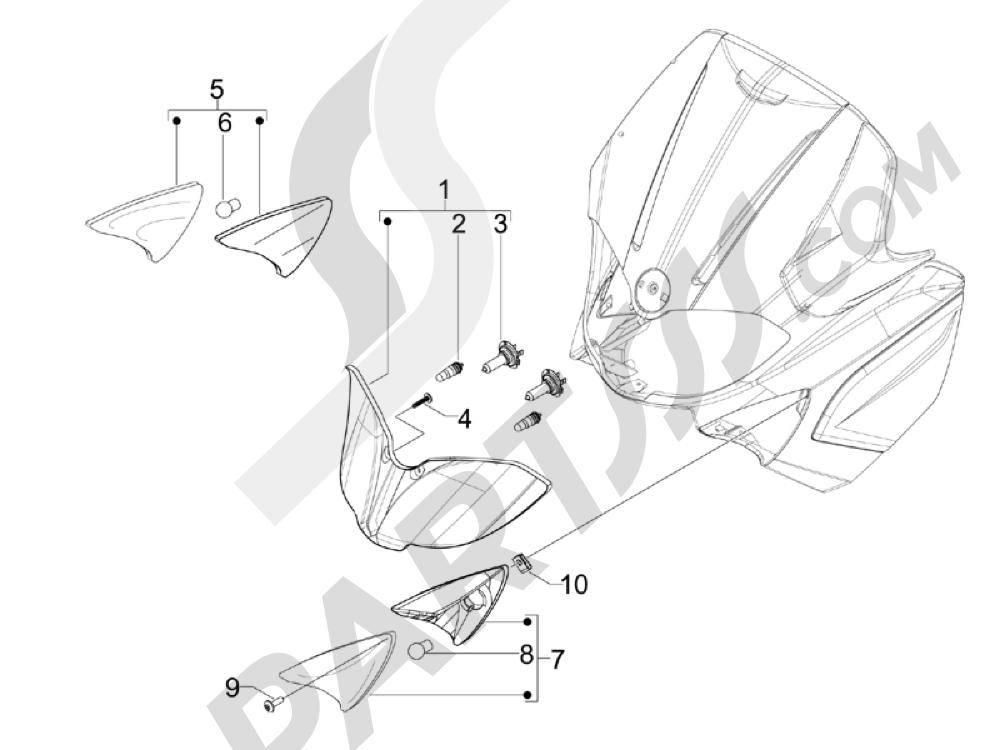 5
6
1
2
3
4
10
8
7
9
PARTSSS.COM