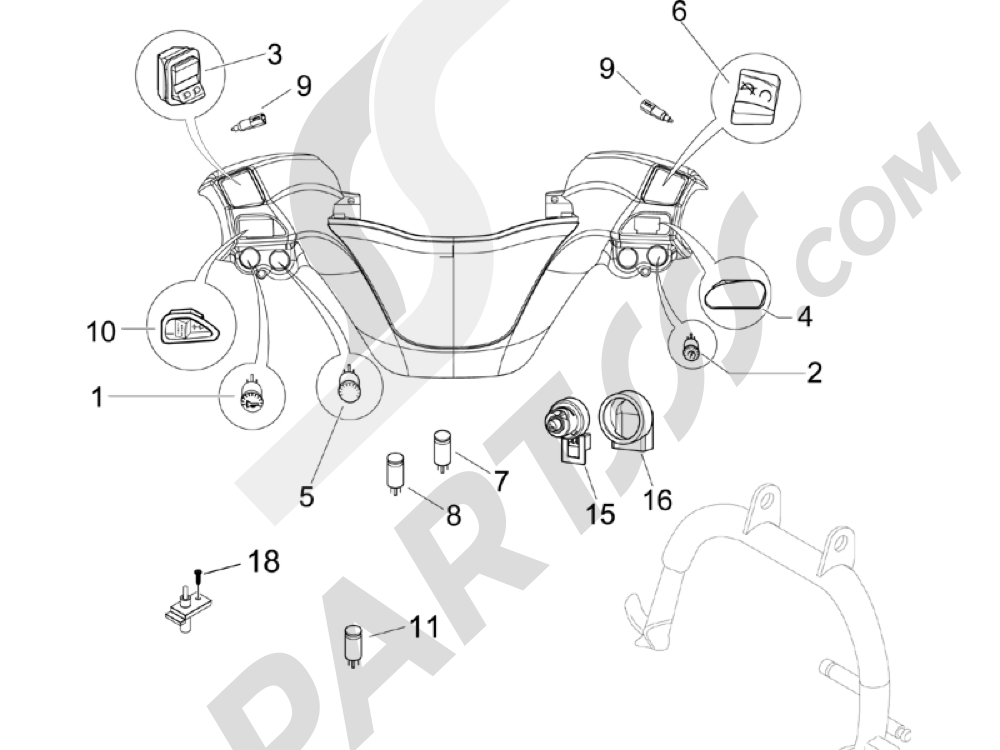 3
9
6
9
10
4
1
2
5
7
8
15
16
18
11
PARTSSS.COM