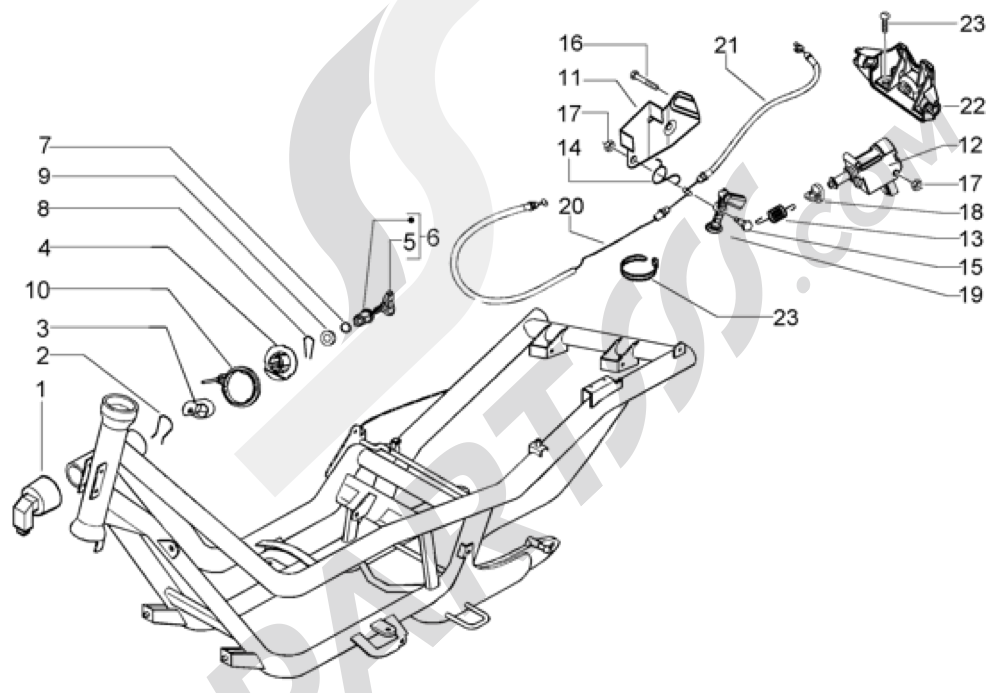 16
11
17
14
21
23
22
12
17
18
13
15
19
20
23
7
9
8
4
10
3
2
1
5
6
PARTSSS.COM