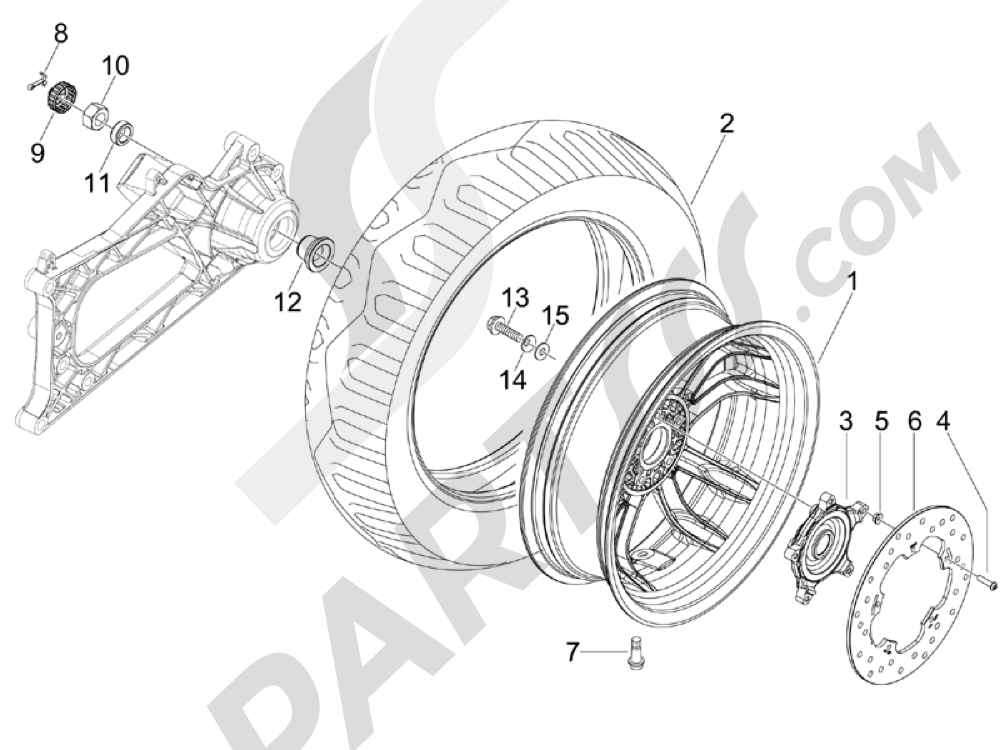 8
10
9
11
2
12
13
15
14
1
3
5
6
4
7
PARTS.COM