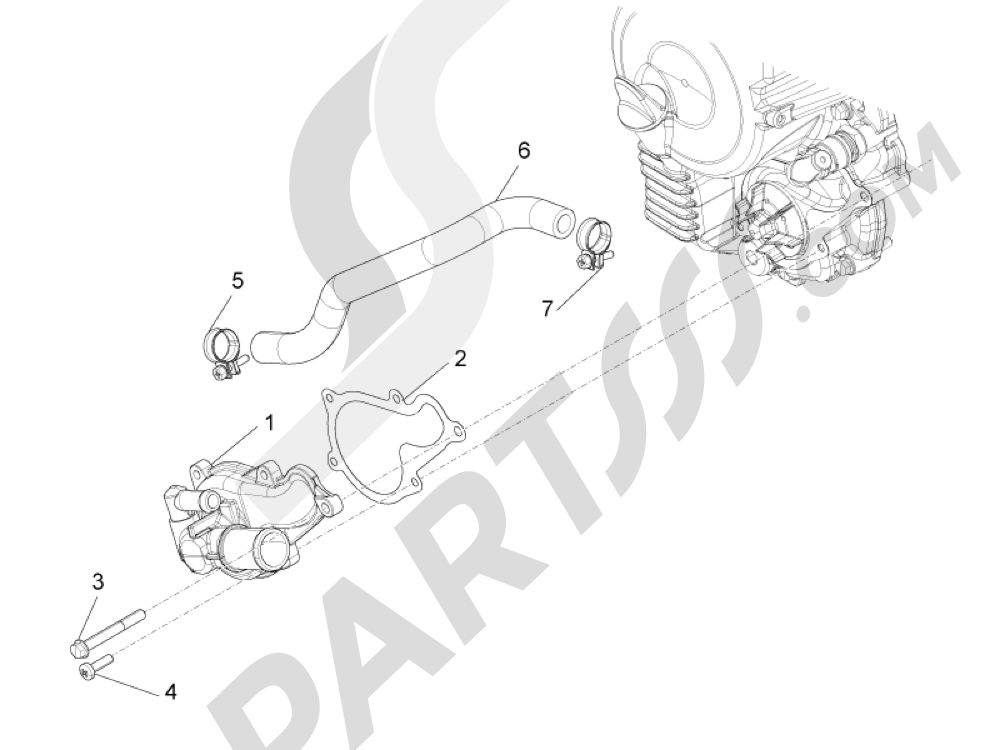 6
5
7
2
1
3
4
PARTSSS.COM