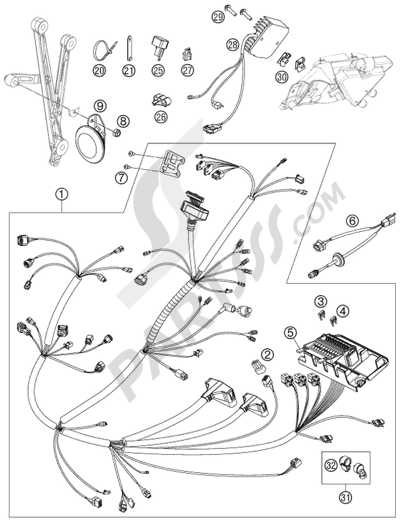 29
28
20
21
25
27
30
9
8
26
7
1
6
3
4
5
2
32
31
PARTSSS.COM