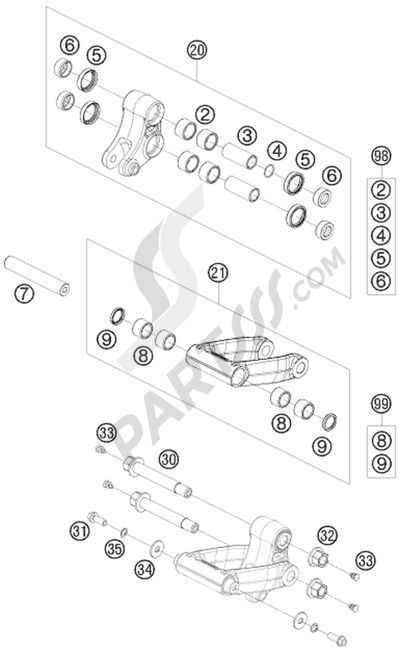 6
5
20
2
3
4
5
6
98
2
3
4
5
6
7
21
9
8
8
9
99
8
9
33
30
31
35
34
32
33
PARTSSS.COM