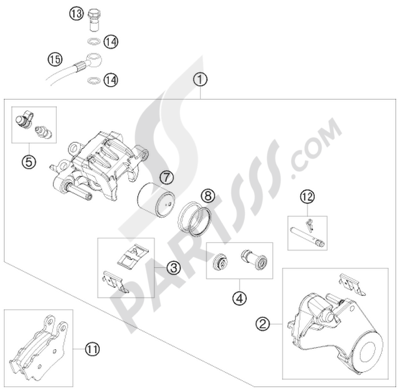 13
14
15
14
1
5
7
8
12
3
4
2
11
PARTSSS.COM