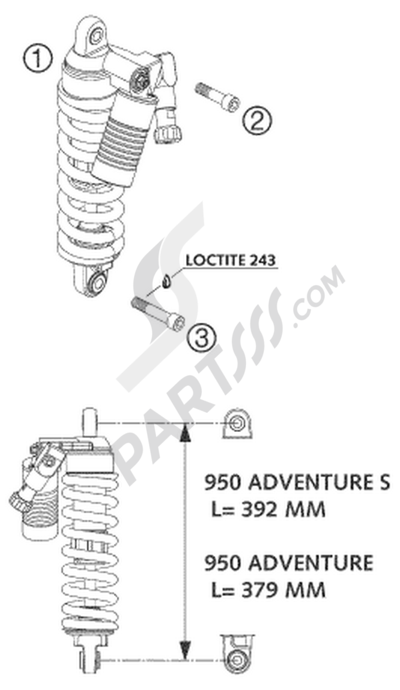 1

2

LOCTITE 243

3

PARTSSS.COM

950 ADVENTURE S
L= 392 MM

950 ADVENTURE
L= 379 MM