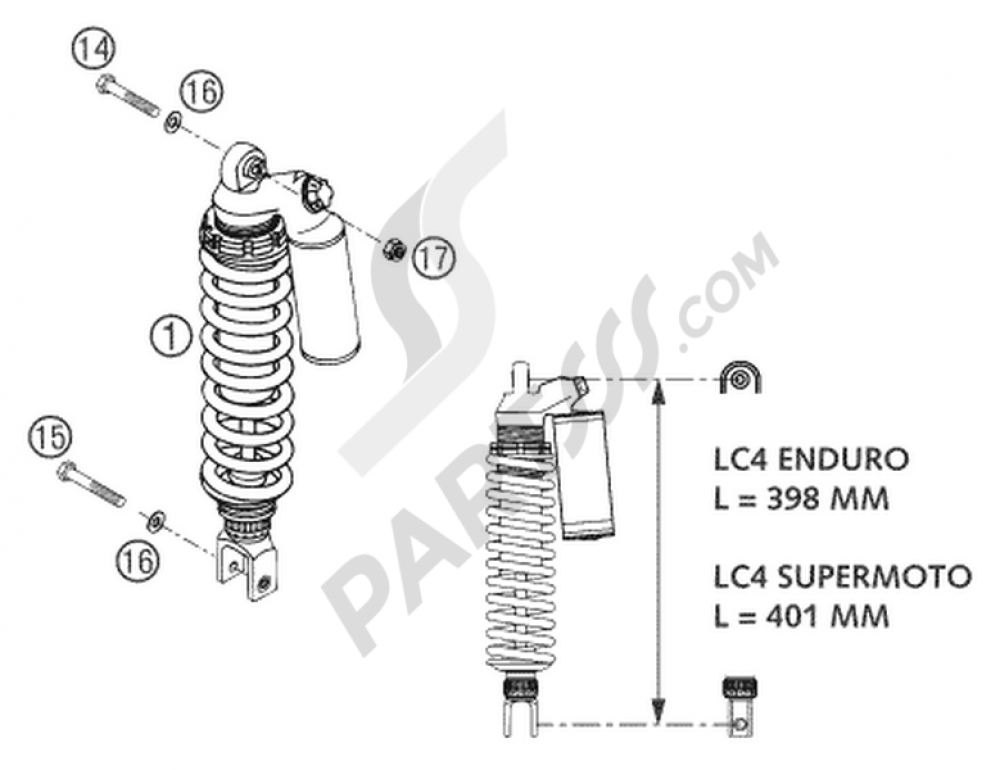 14
16
17
1
15
16
PARTSSS.COM
LC4 ENDURO
L = 398 MM
LC4 SUPERMOTO
L = 401 MM