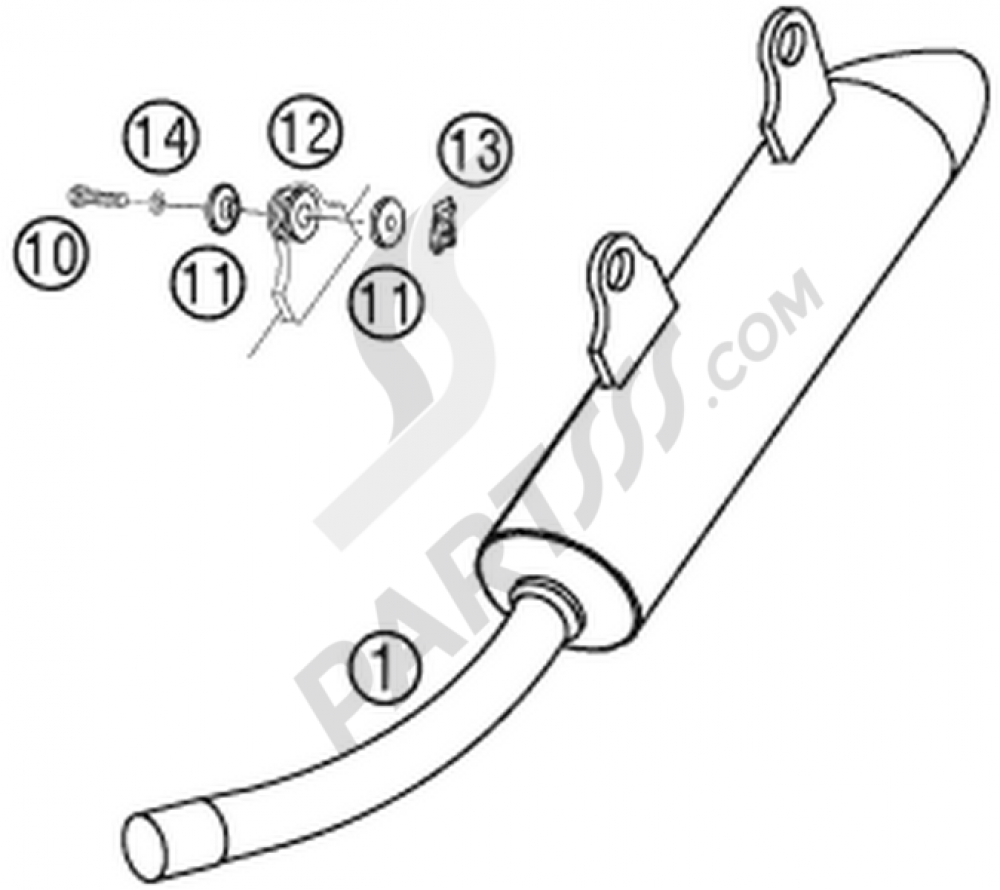 14
12
13
10
11
11
1
PARTSSS.COM