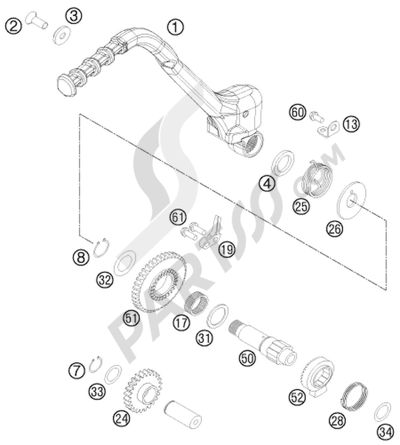 2
3
1
60
13
4
25
26
61
19
8
32
51
17
31
50
7
33
24
52
28
34
PARTSSS.COM