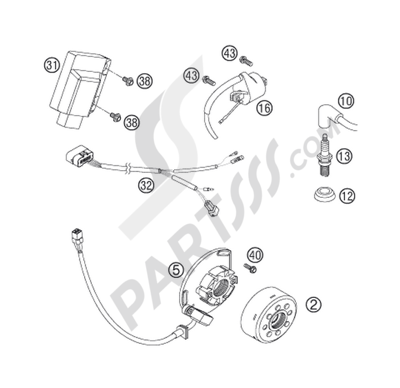 31
38
38
43
43
16
10
13
12
32
5
40
2
PARTSSS.com