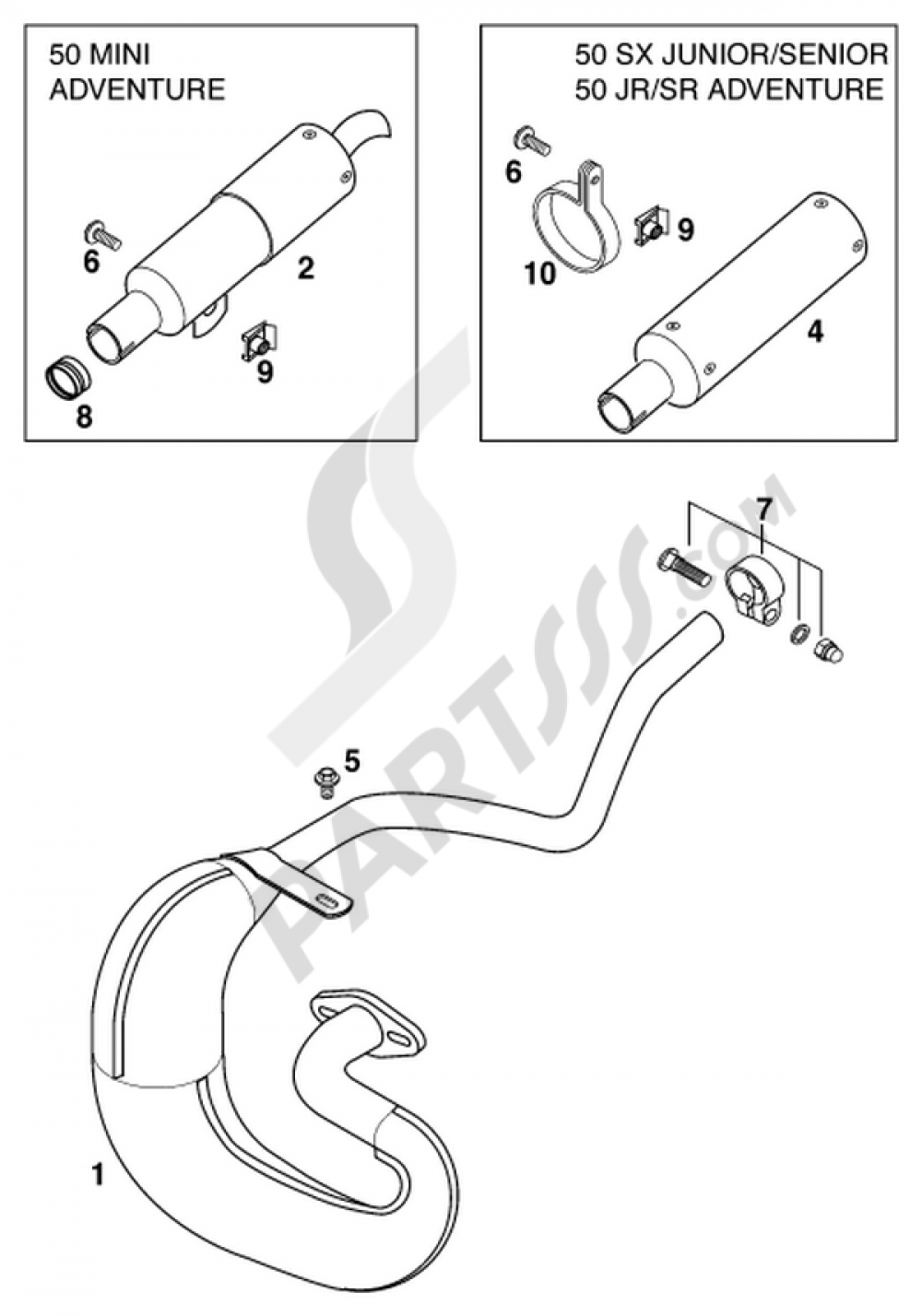 50 MINI
ADVENTURE

6
2
9
8

50 SX JUNIOR/SENIOR
50 JR/SR ADVENTURE

6
9
10
4

7
5
1

PARTSSS.com