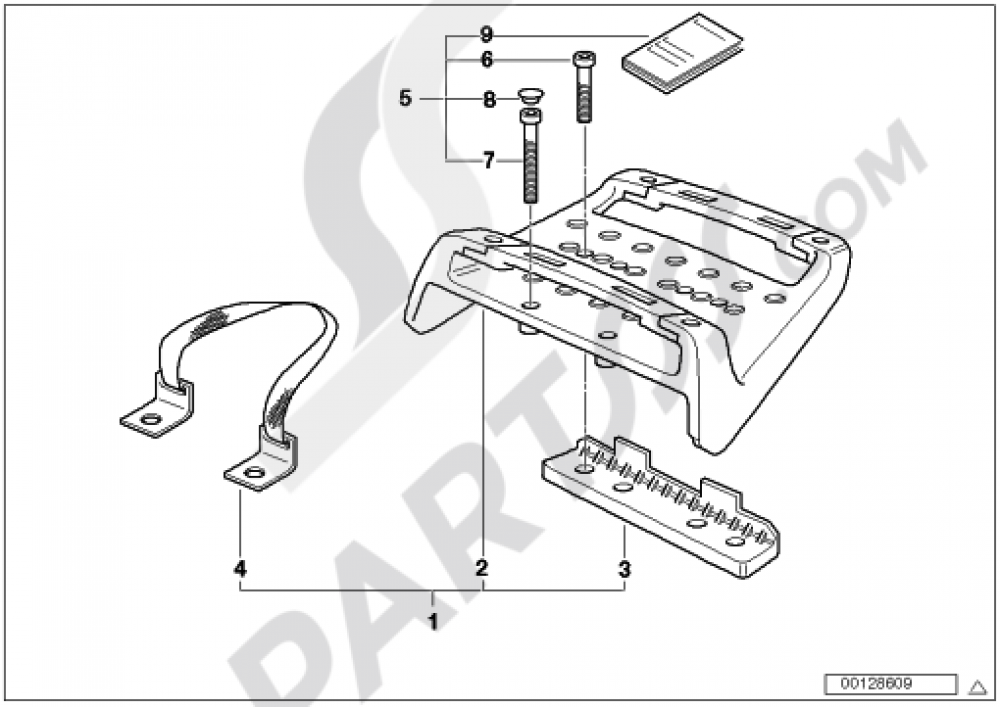 9
6
5
8
7
4
2
3
1
PARTS.COM
00128609