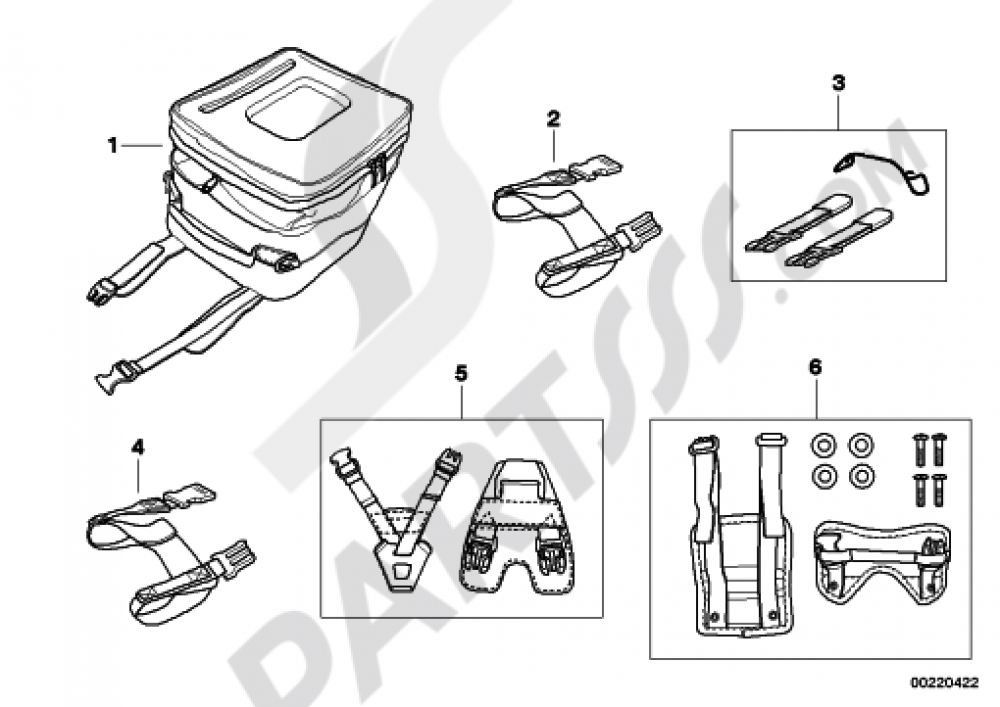 1
2
3
4
5
6
PARTSSS.COM
00220422