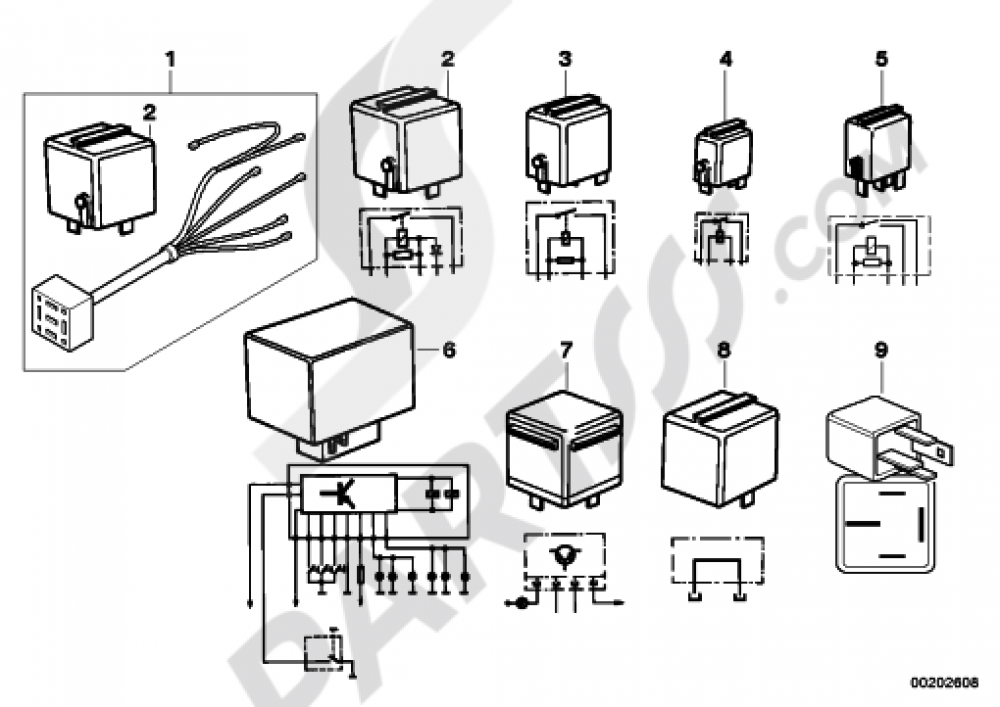 1
2
2
3
4
5
6
7
8
9
PARTSSS.com
00202608