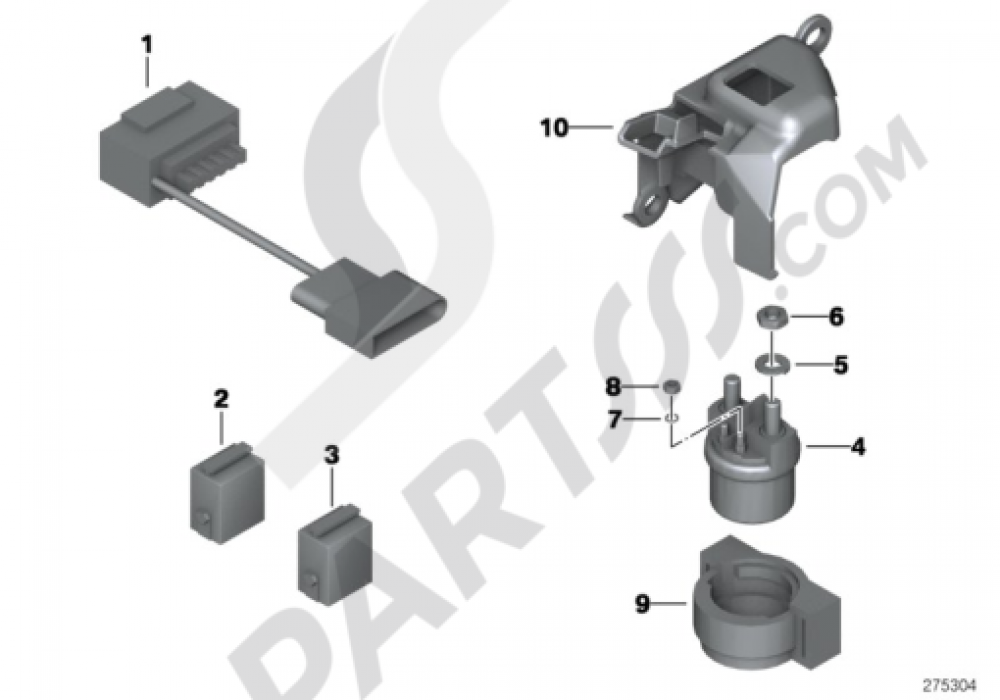 1
10
6
5
8
7
4
2
3
9
PARTSSS.COM
275304