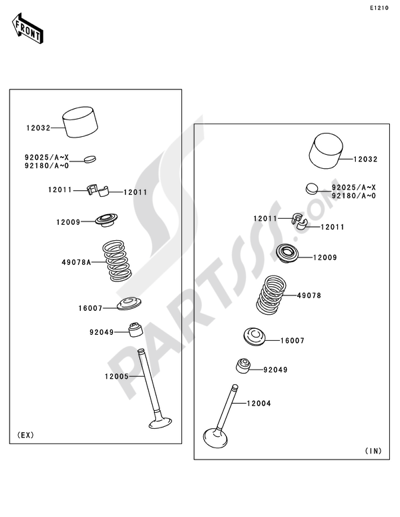 E1210

FRONT

12032
92025/A~X
92180/A~0
12011
12011
12009
49078A
16007
92049
12005
(EX)

12032
92025/A~X
92180/A~0
12011
12011
12009
49078
16007
92049
12004
(IN)

PARTSSS.com