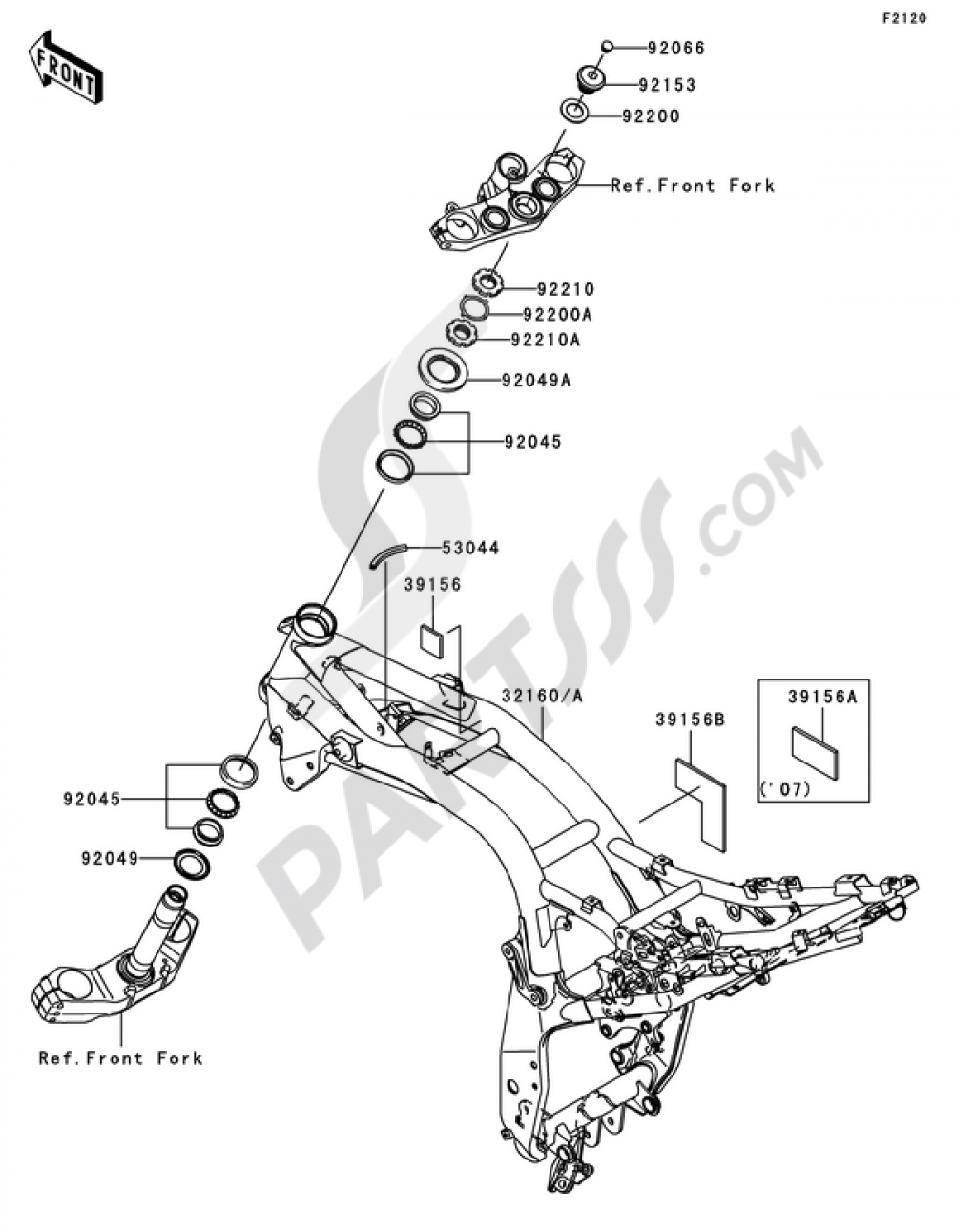 F2120

FRONT

92066
92153
92200
Ref.Front Fork
92210
92200A
92210A
92049A
92045
53044
39156
32160/A
39156B
39156A
('07)
92045
92049
Ref.Front Fork

PARTSSS.COM