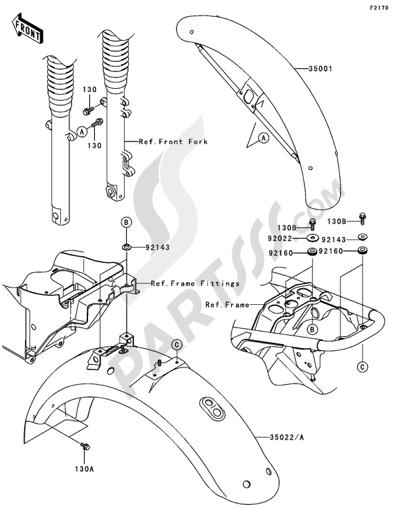 F2170

FRONT

130
A
130
Ref.Front Fork
35001
A

B
92143
Ref.Frame Fittings
130B
130B
92022
92143
92160
92160
Ref.Frame
B
C
C
35022/A
130A

PARTSSS.COM