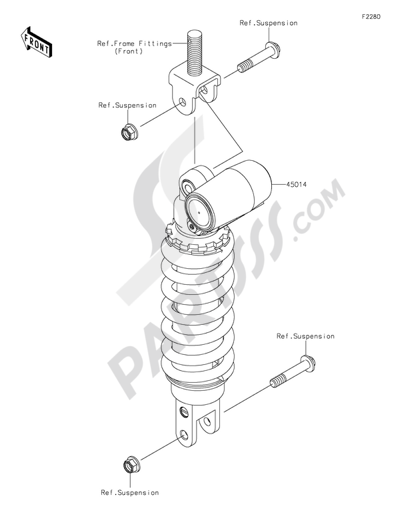 F2280

FRONT

Ref.Suspension

Ref.Frame Fittings
(Front)

Ref.Suspension

45014

PARTSSS.COM

Ref.Suspension

Ref.Suspension