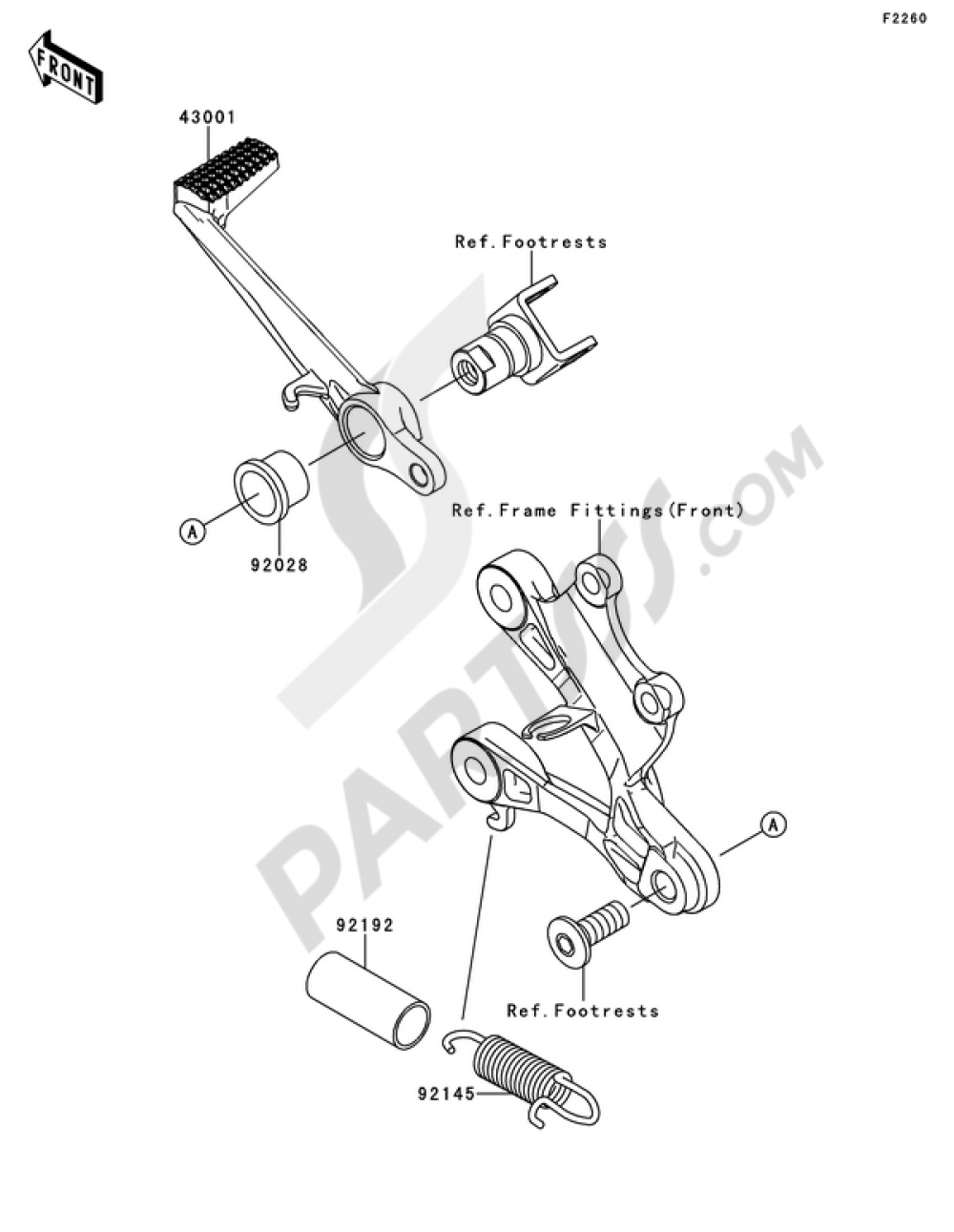 F2260

FRONT

43001

Ref.Footrests

A

92028

Ref.Frame Fittings(Front)

PARTSS.COM

A

92192

Ref.Footrests

92145