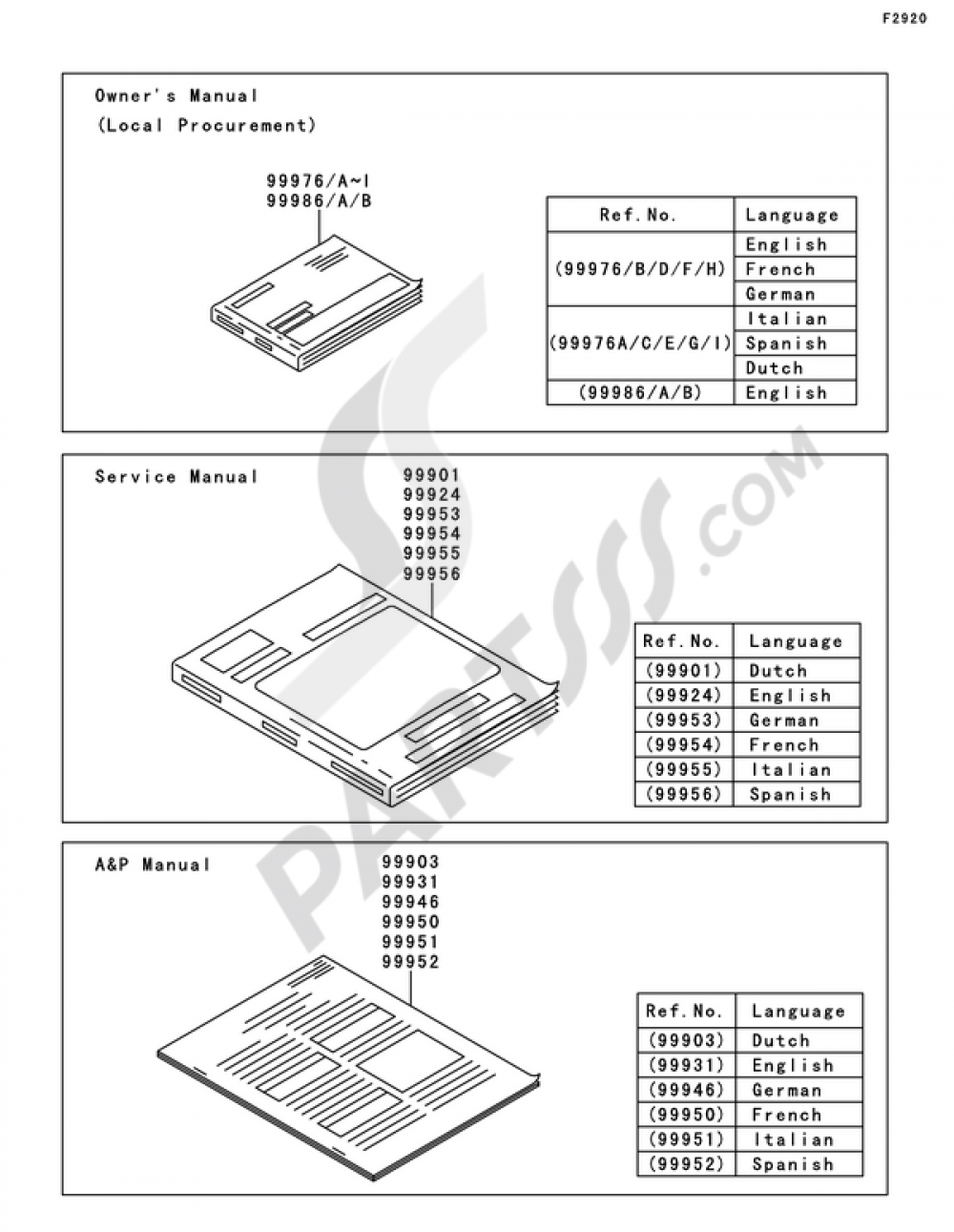 F2920

Owner's Manual
(Local Procurement)

99976/A~I
99986/A/B

| Ref. No. | Language |
|---|---|
| (99976/B/D/F/H) | English |
| | French |
| | German |
| (99976A/C/E/G/I) | Italian |
| | Spanish |
| | Dutch |
| (99986/A/B) | English |

Service Manual

99901
99924
99953
99954
99955
99956

| Ref. No. | Language |
|---|---|
| (99901) | Dutch |
| (99924) | English |
| (99953) | German |
| (99954) | French |
| (99955) | Italian |
| (99956) | Spanish |

A&P Manual

99903
99931
99946
99950
99951
99952

| Ref. No. | Language |
|---|---|
| (99903) | Dutch |
| (99931) | English |
| (99946) | German |
| (99950) | French |
| (99951) | Italian |
| (99952) | Spanish |

PARTSSS.COM