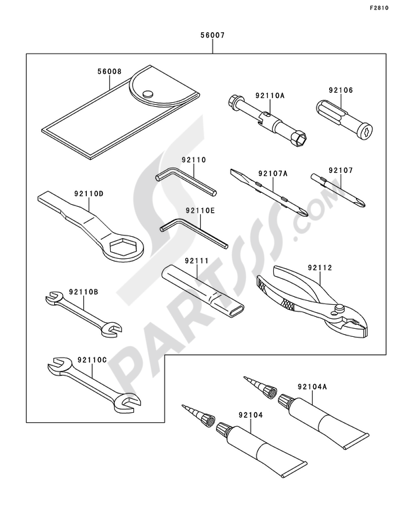 F2810

56007

56008

92110A

92106

92110

92107A

92107

92110D

92110E

92111

92112

92110B

92110C

92104A

92104

PARTSSS.com