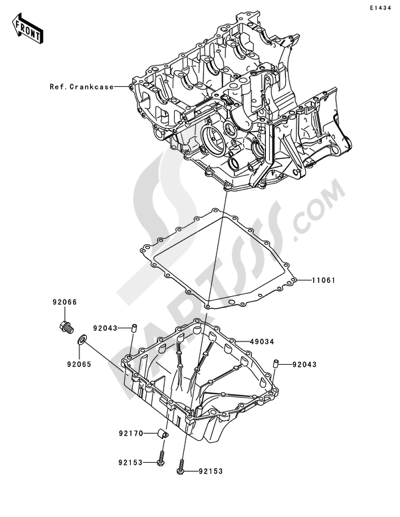 E1434

FRONT

Ref. Crankcase

PARTSSS.COM

11061

92066

92043

49034

92065

92043

92170

92153

92153