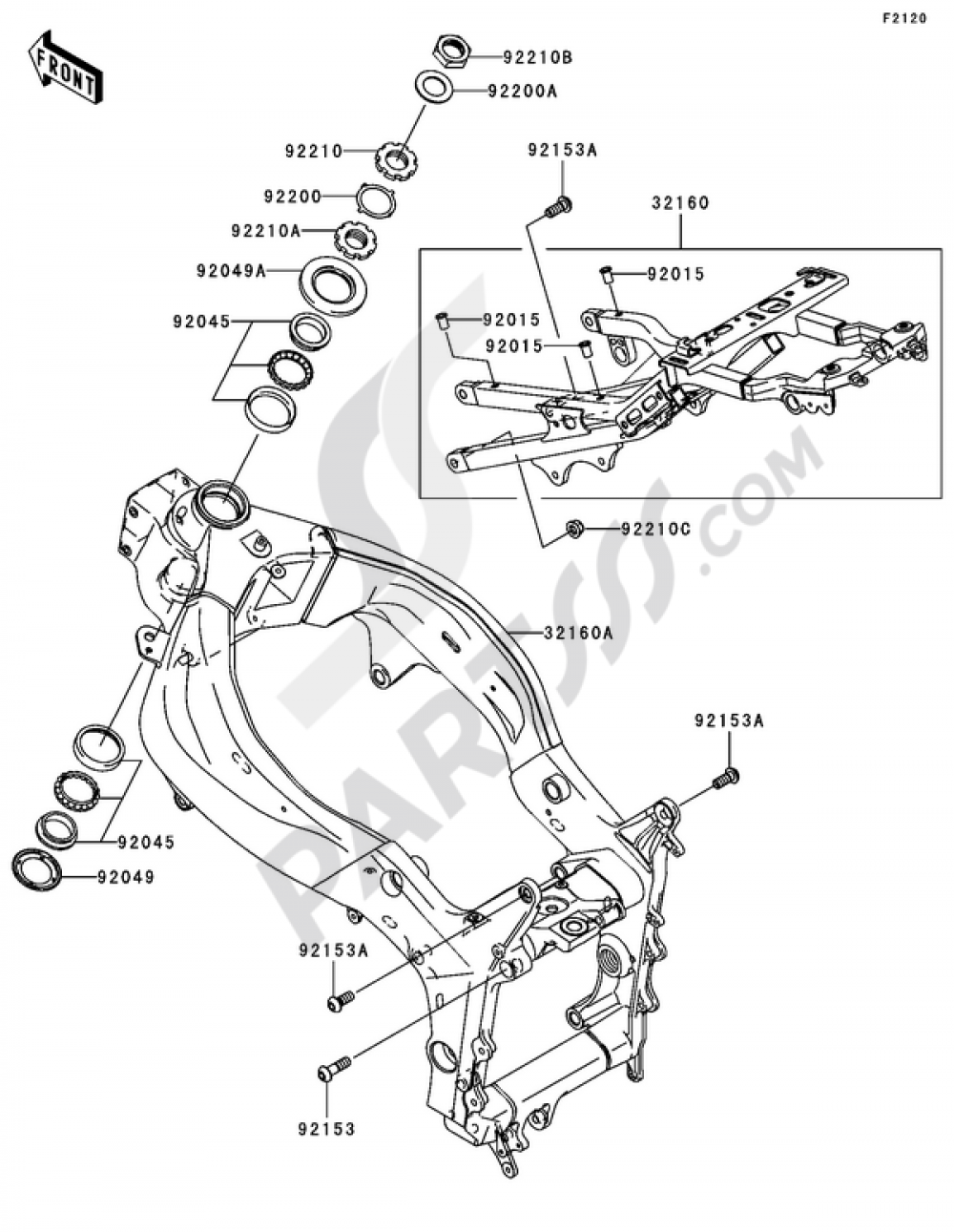 F2120

FRONT

92210B
92200A
92210
92200
92210A
92049A
92045
92153A
32160
92015
92015
92015
92210C
32160A
92153A
92045
92049
92153A
92153

PARTSSS.COM