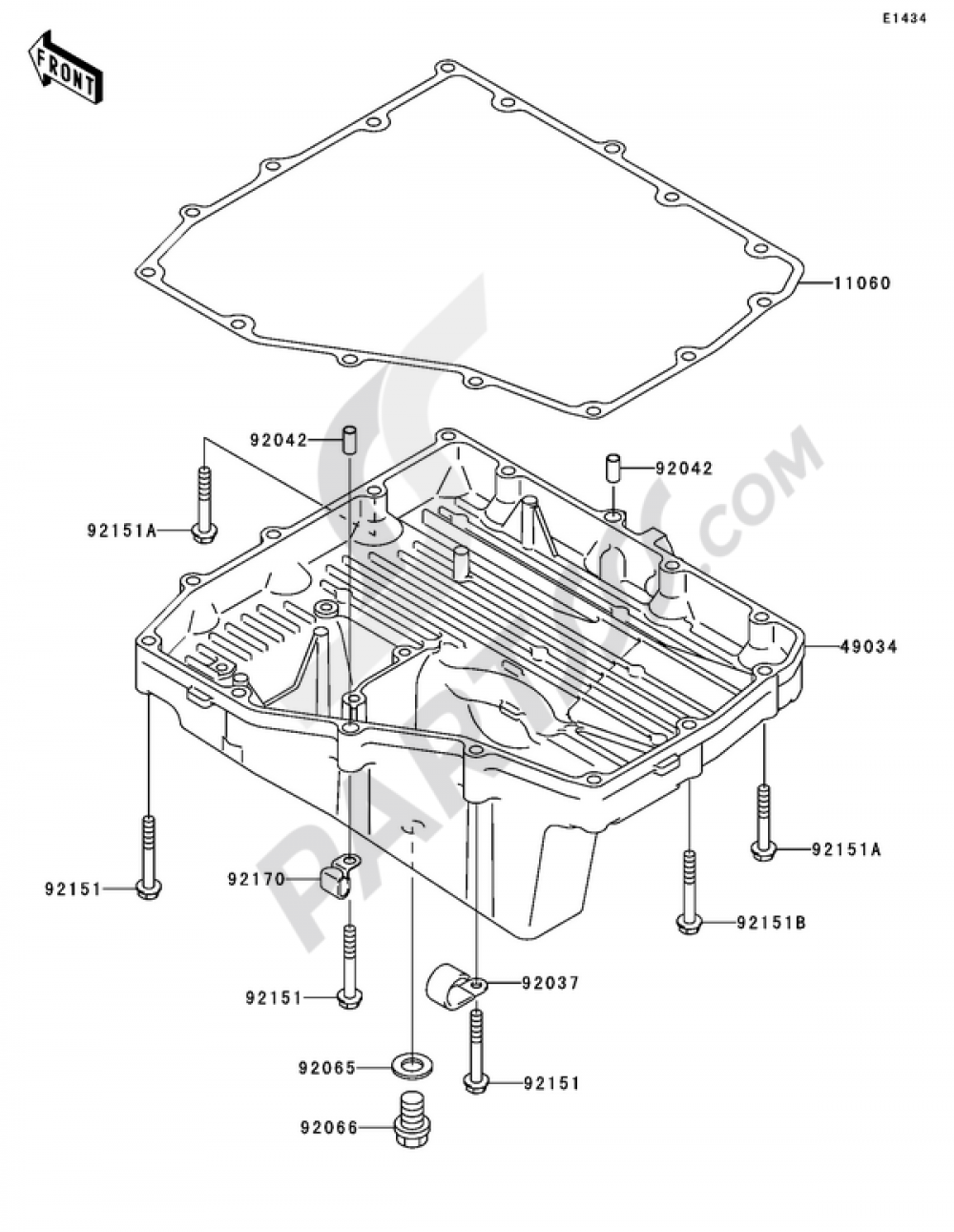 E1434

FRONT

11060

92042

92042

92151A

49034

92151A

92151

92170

92151B

92151

92037

92065

92151

92066

PARTS.COM