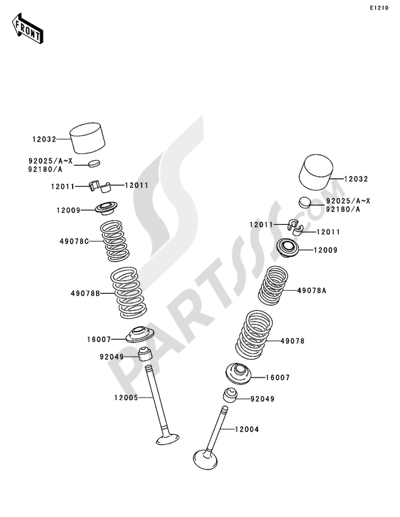 E1210

FRONT

12032
92025/A~X
92180/A
12011
12011
12009
49078C
49078B
16007
92049
12005

12032
92025/A~X
92180/A
12011
12011
12009
49078A
49078
16007
92049
12004

PARTSSS.COM