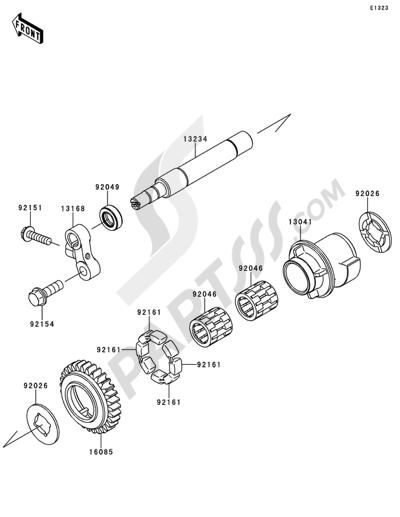 E1323

FRONT

13234

92049

92151

13168

92026

13041

92046

92046

92154

92161

92161

92161

92161

92026

16085

PARTSSS.COM