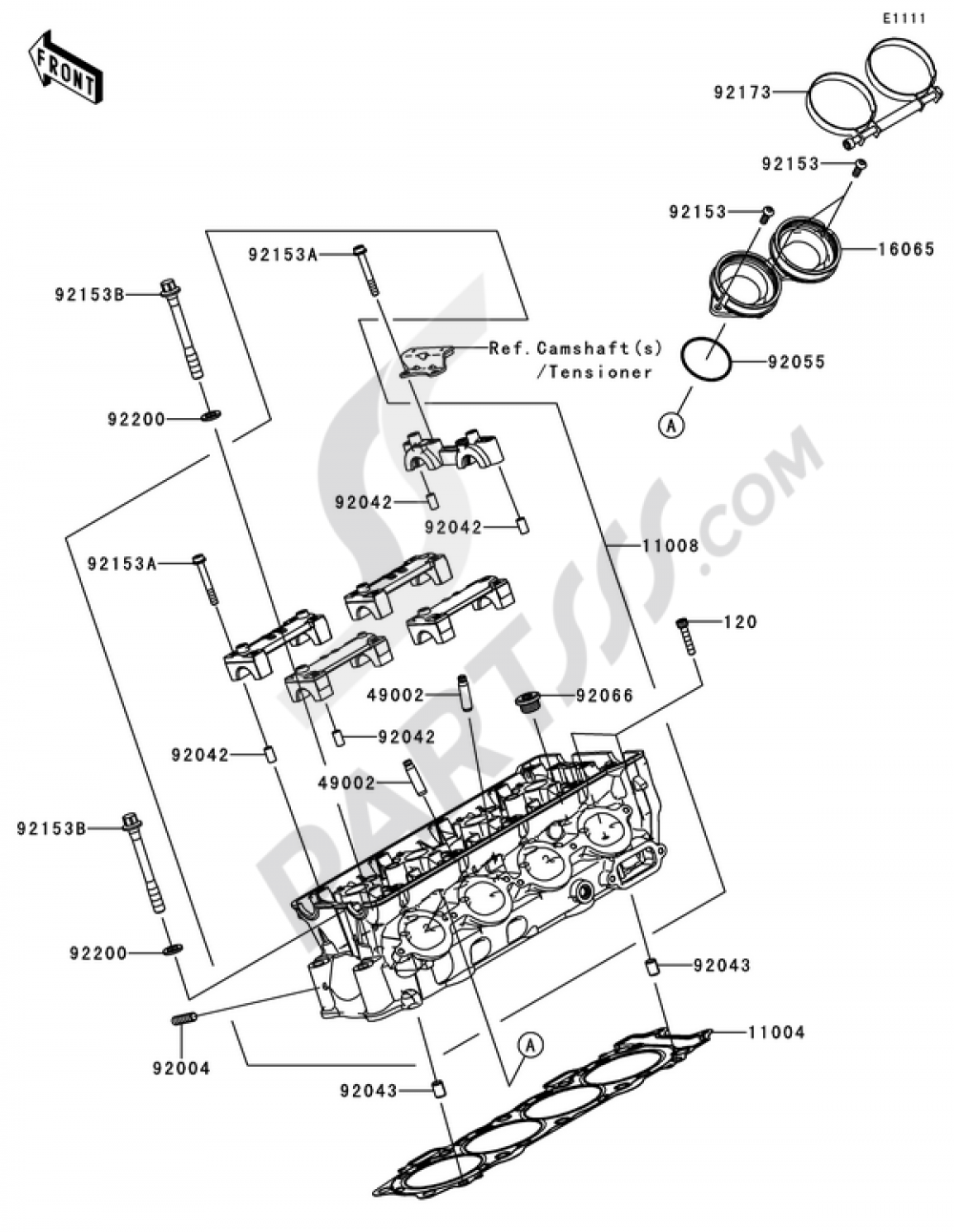 E1111

FRONT

92173

92153

92153

16065

92153A

92153B

Ref.Camshaft(s) /Tensioner

92055

A

92200

92042

92042

11008

92153A

120

49002

92066

92042

92042

49002

92153B

92200

92043

11004

92004

A

92043

PARTSSS.COM