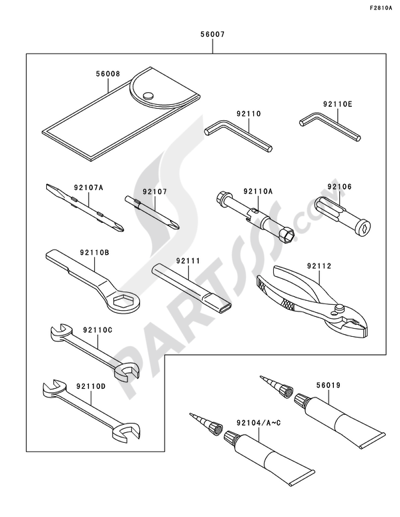 F2810A

56007

56008

92110

92110E

92107A

92107

92110A

92106

92110B

92111

92112

92110C

92110D

56019

92104/A~C

PARTSSS.COM