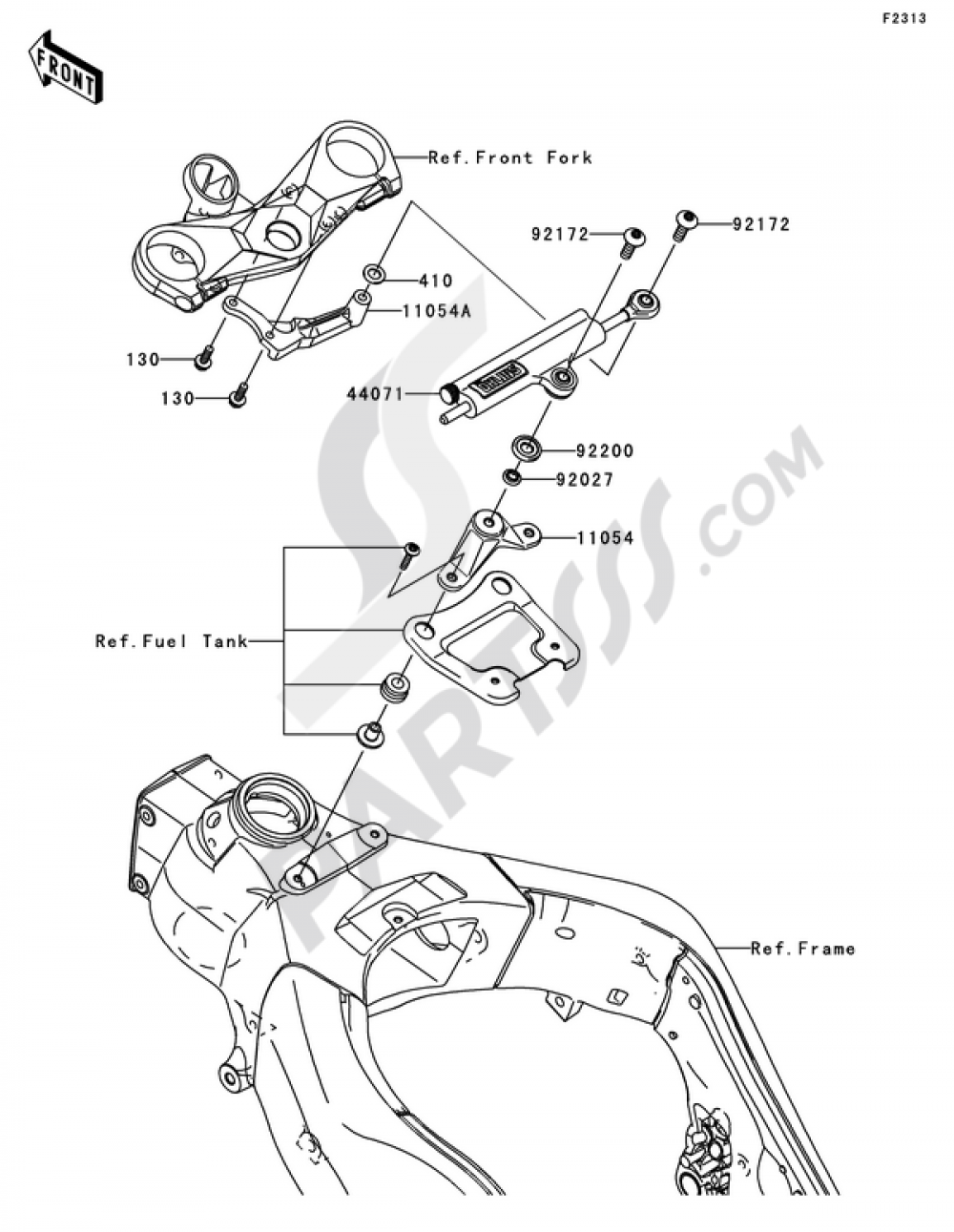 F2313

FRONT

Ref.Front Fork

92172

92172

410

11054A

130

130

44071

92200

92027

11054

Ref.Fuel Tank

Ref.Frame

PARTSSS.COM