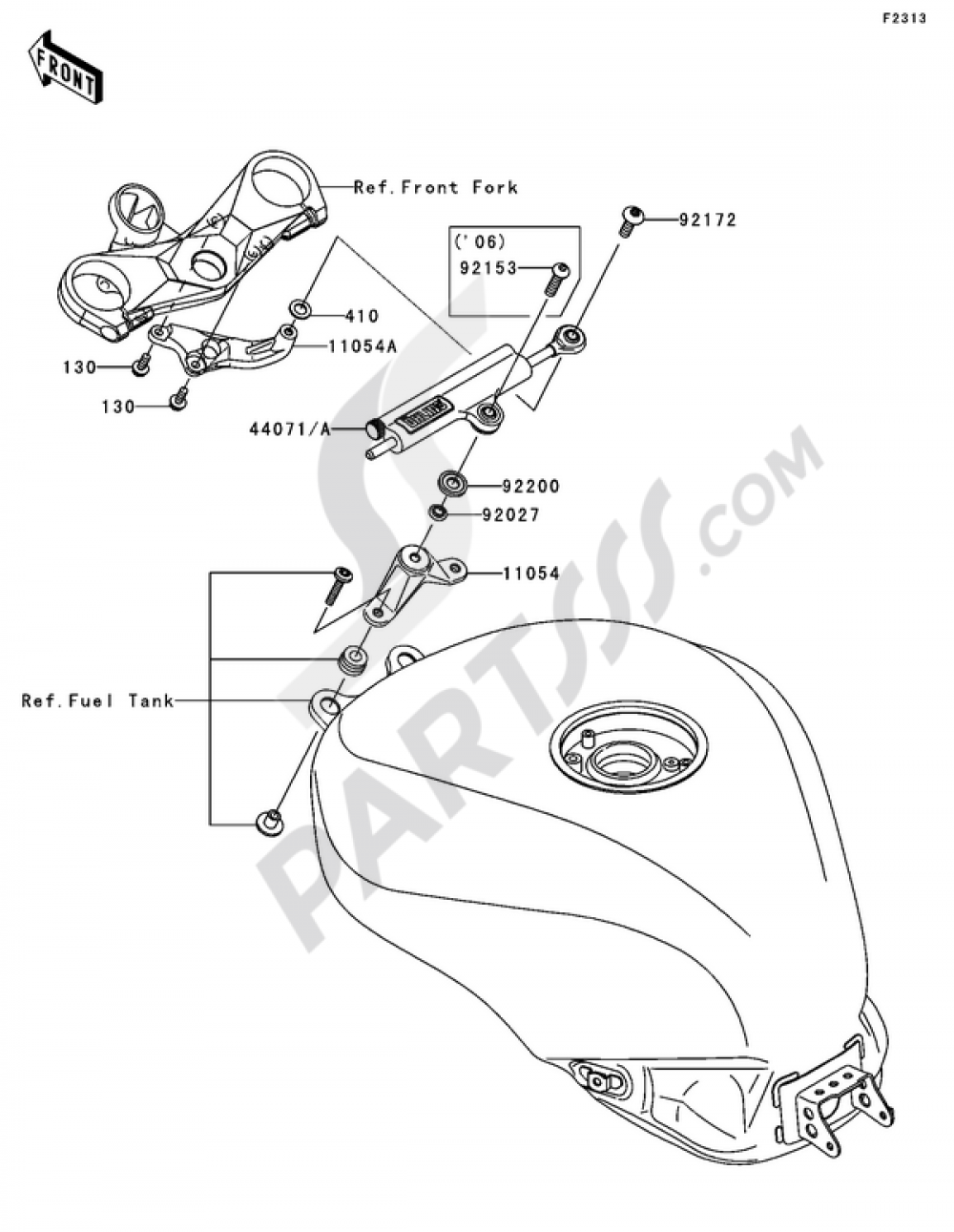 F2313

FRONT

Ref.Front Fork

92172

('06)

92153

410

11054A

130

130

44071/A

92200

92027

11054

Ref.Fuel Tank

PARTSSS.COM