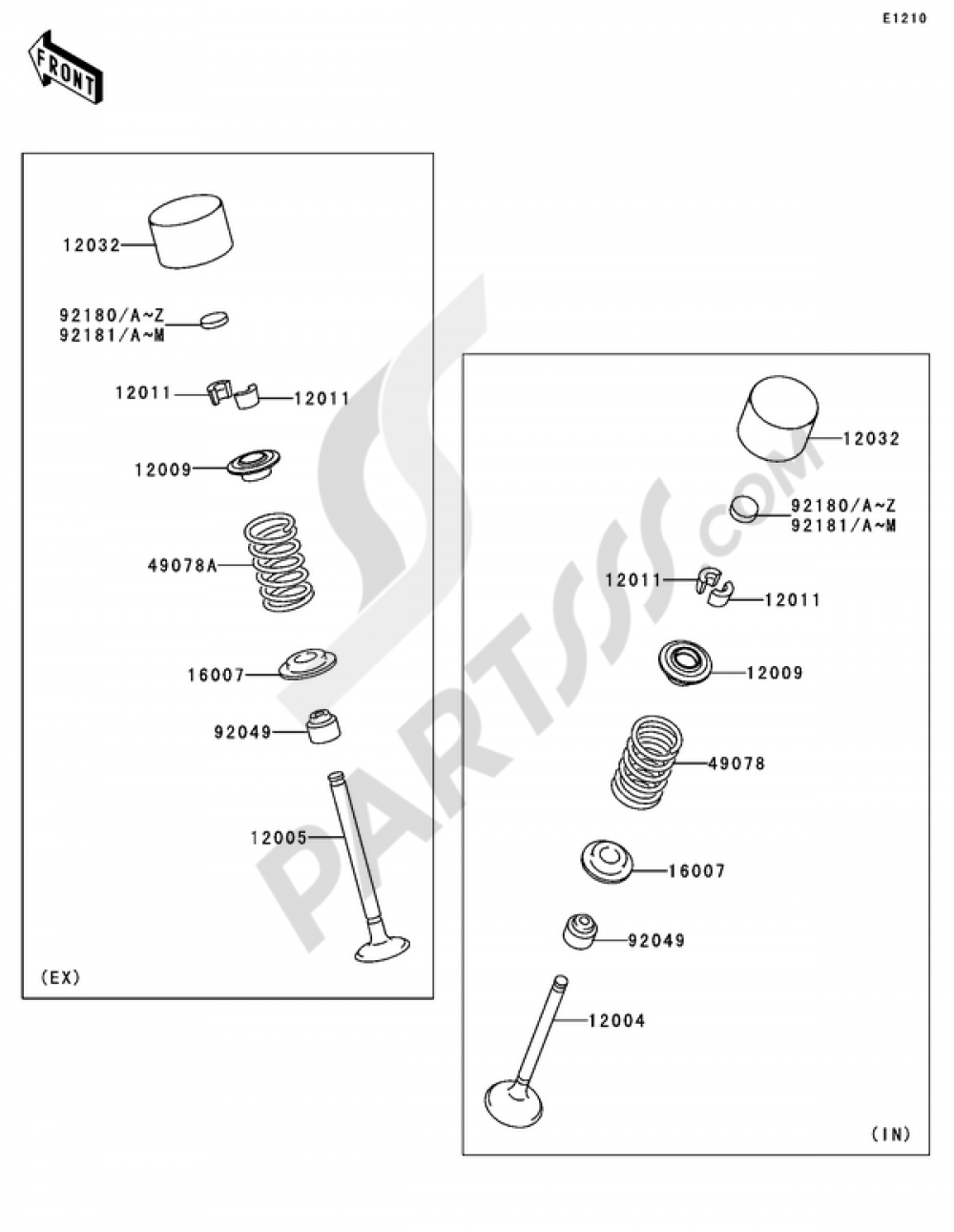 E1210

FRONT

12032

92180/A~Z
92181/A~M

12011
12011

12009

49078A

16007

92049

12005

(EX)

12032

92180/A~Z
92181/A~M

12011
12011

12009

49078

16007

92049

12004

(IN)

PARTSSS.COM