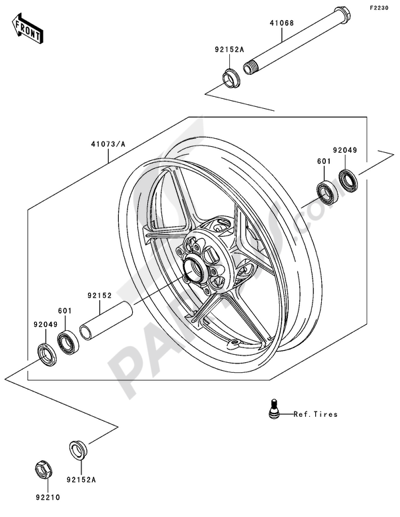 FRONT

F2230

41068

92152A

41073/A

92049

601

92152

601

92049

Ref.Tires

92152A

92210

PARTS.com