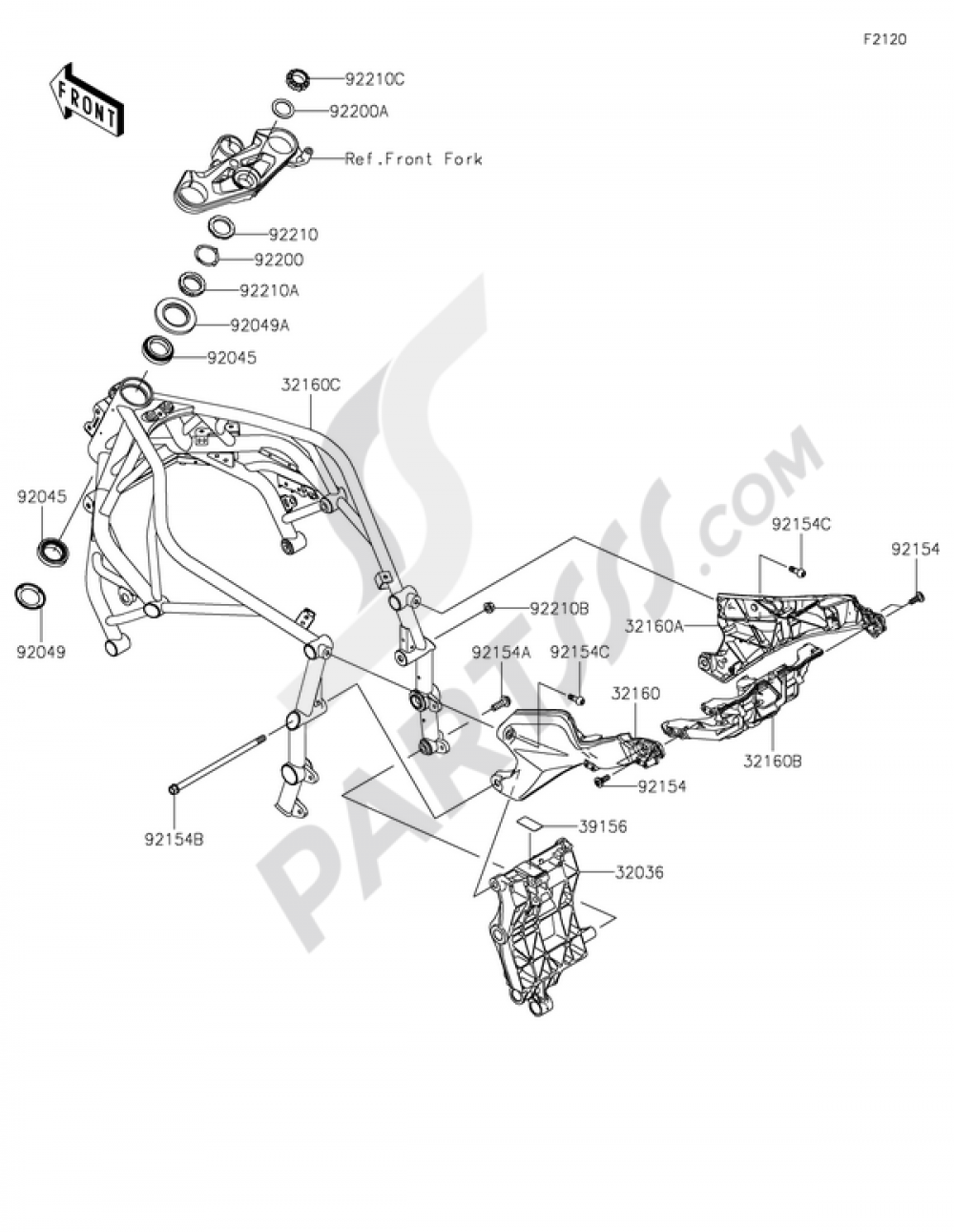 F2120

FRONT

92210C
92200A
Ref.Front Fork
92210
92200
92210A
92049A
92045
32160C
92045
92049
92154C
92154
92210B
32160A
92154A
92154C
32160
32160B
92154
92154B
39156
32036

PARTSSS.COM