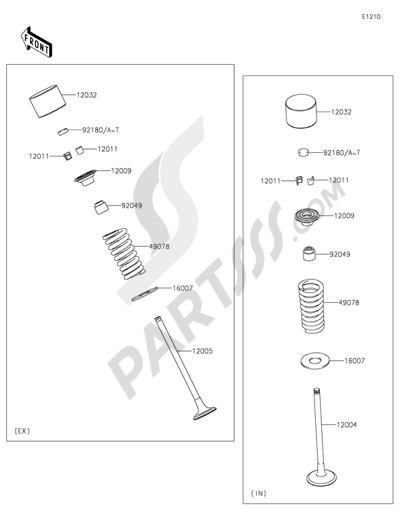 E1210

FRONT

12032

92180/A~T

12011

12011

12009

92049

49078

16007

12005

(EX)

12032

92180/A~T

12011

12011

12009

92049

49078

16007

12004

(IN)

PARTSSS.COM