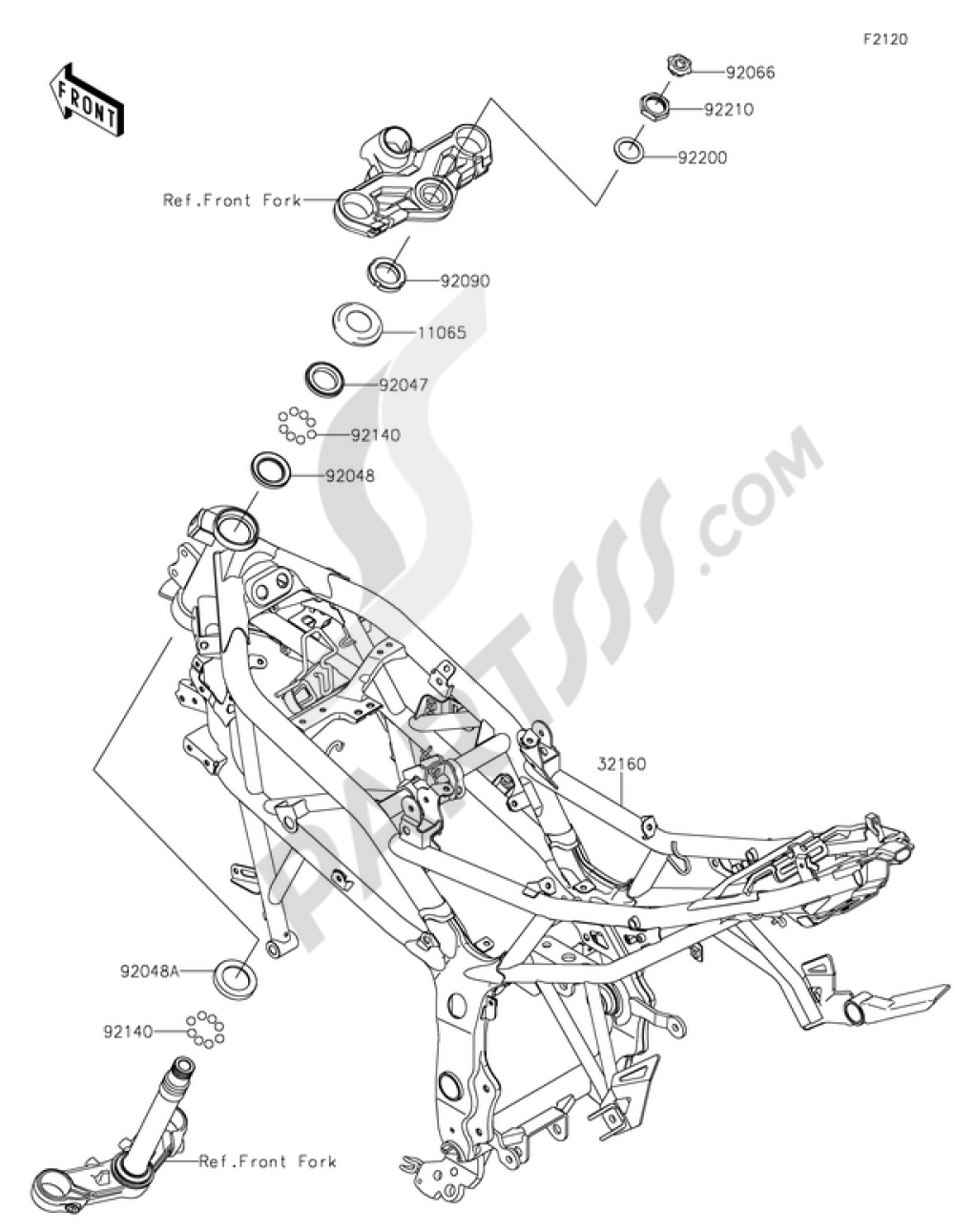 F2120

FRONT

92066
92210
92200

Ref.Front Fork

92090
11065
92047
92140
92048

PARTSSS.COM

32160

92048A
92140

Ref.Front Fork