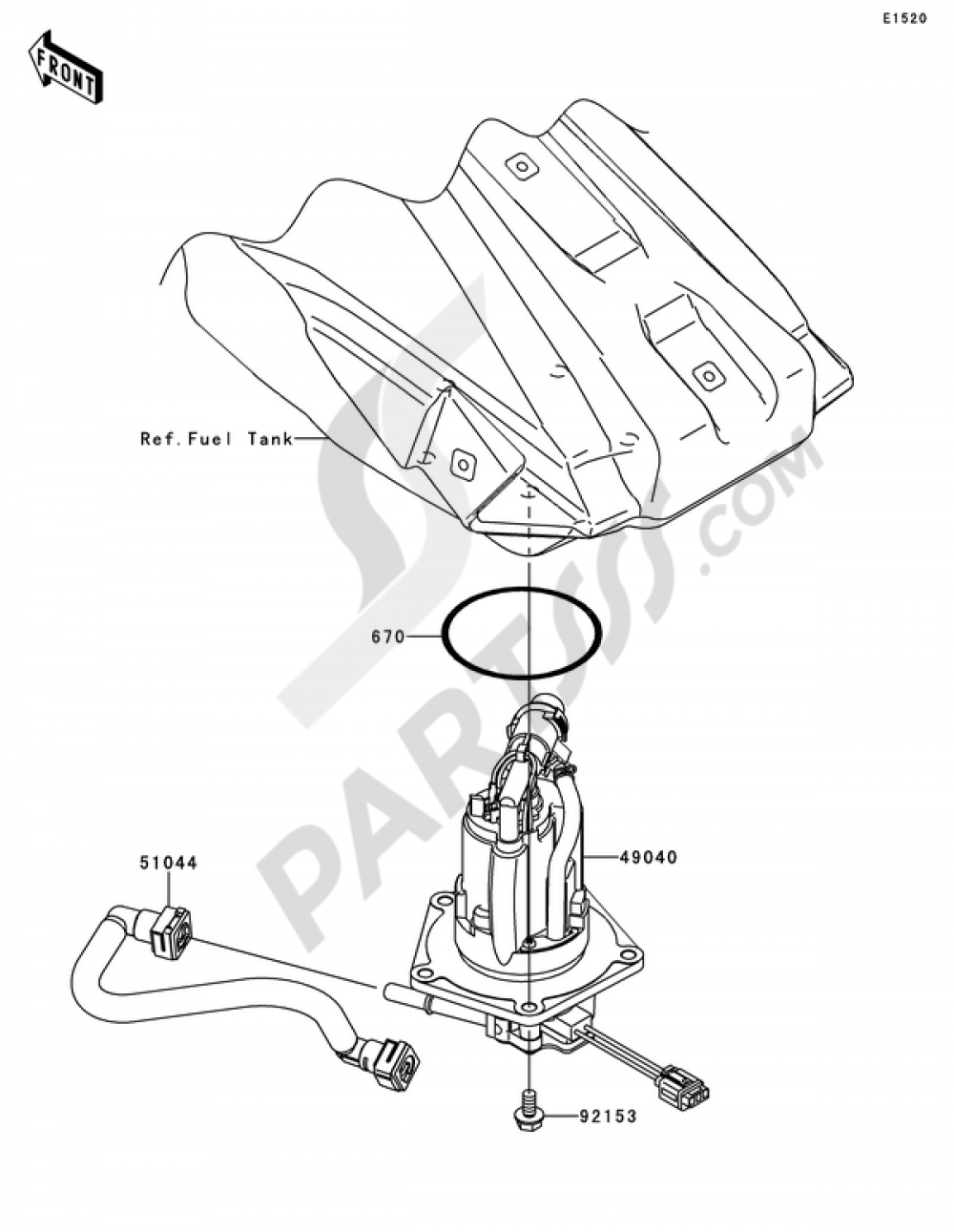 E1520

FRONT

Ref. Fuel Tank

670

49040

51044

92153

PARTSS.COM