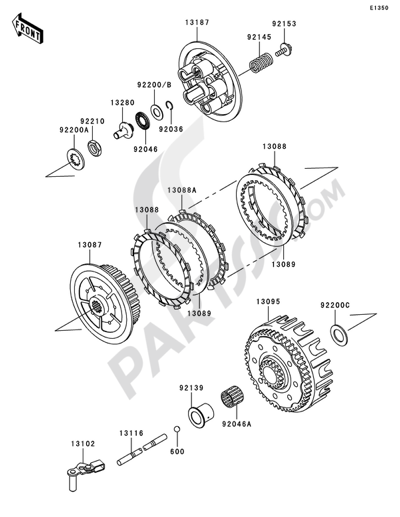 E1350

FRONT

13187
92153
92145
92200/B
13280
92210
92200A
92036
92046
13088
13088A
13088
13087
13089
13089
13095
92200C
92139
92046A
13116
13102
600

PARTSSS.COM