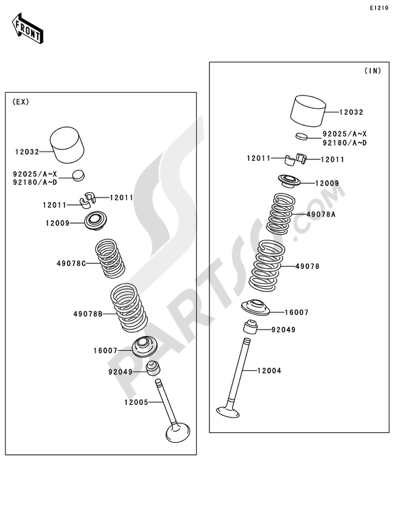 E1210

FRONT

(EX)

12032

92025/A~X
92180/A~D

12011

12011

12009

49078C

49078B

16007

92049

12005

(IN)

12032

92025/A~X
92180/A~D

12011

12011

12009

49078A

49078

16007

92049

12004

PARTSSS.COM