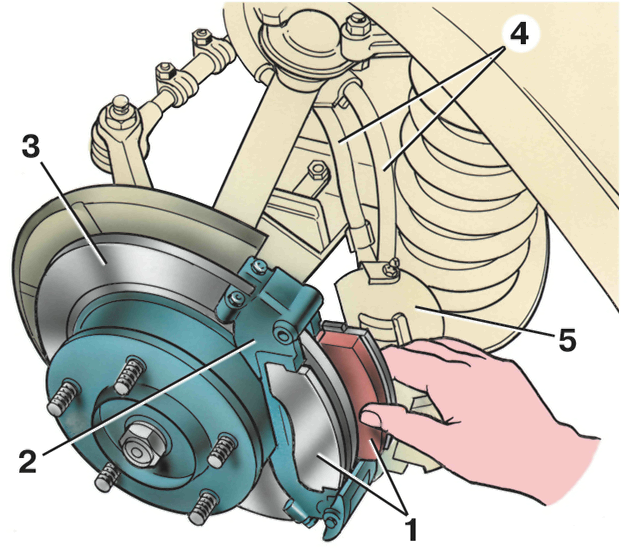 4
3
5
2
1