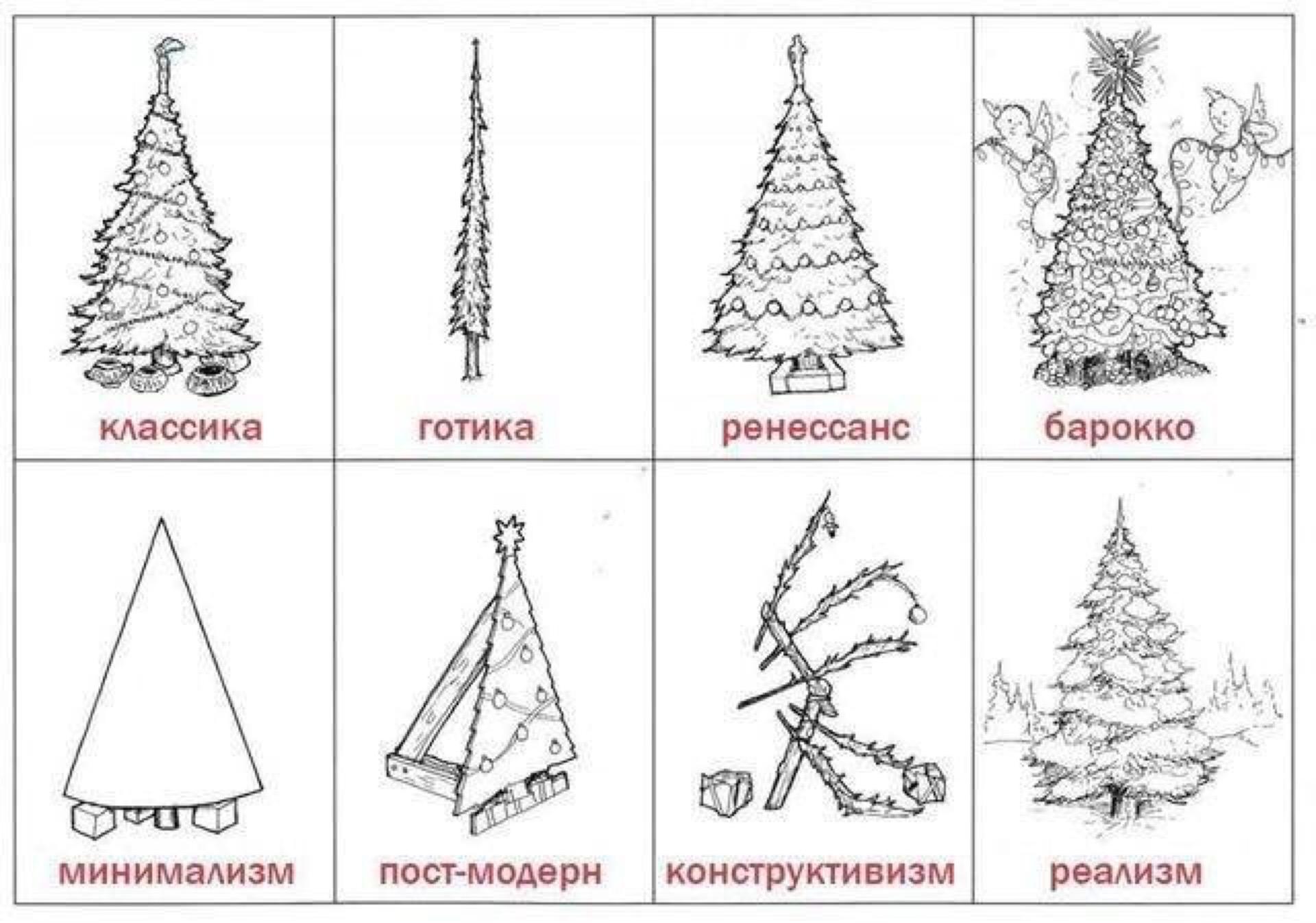 классика

готика

ренессанс

барокко

минимализм

пост-модерн

конструктивизм

реализм