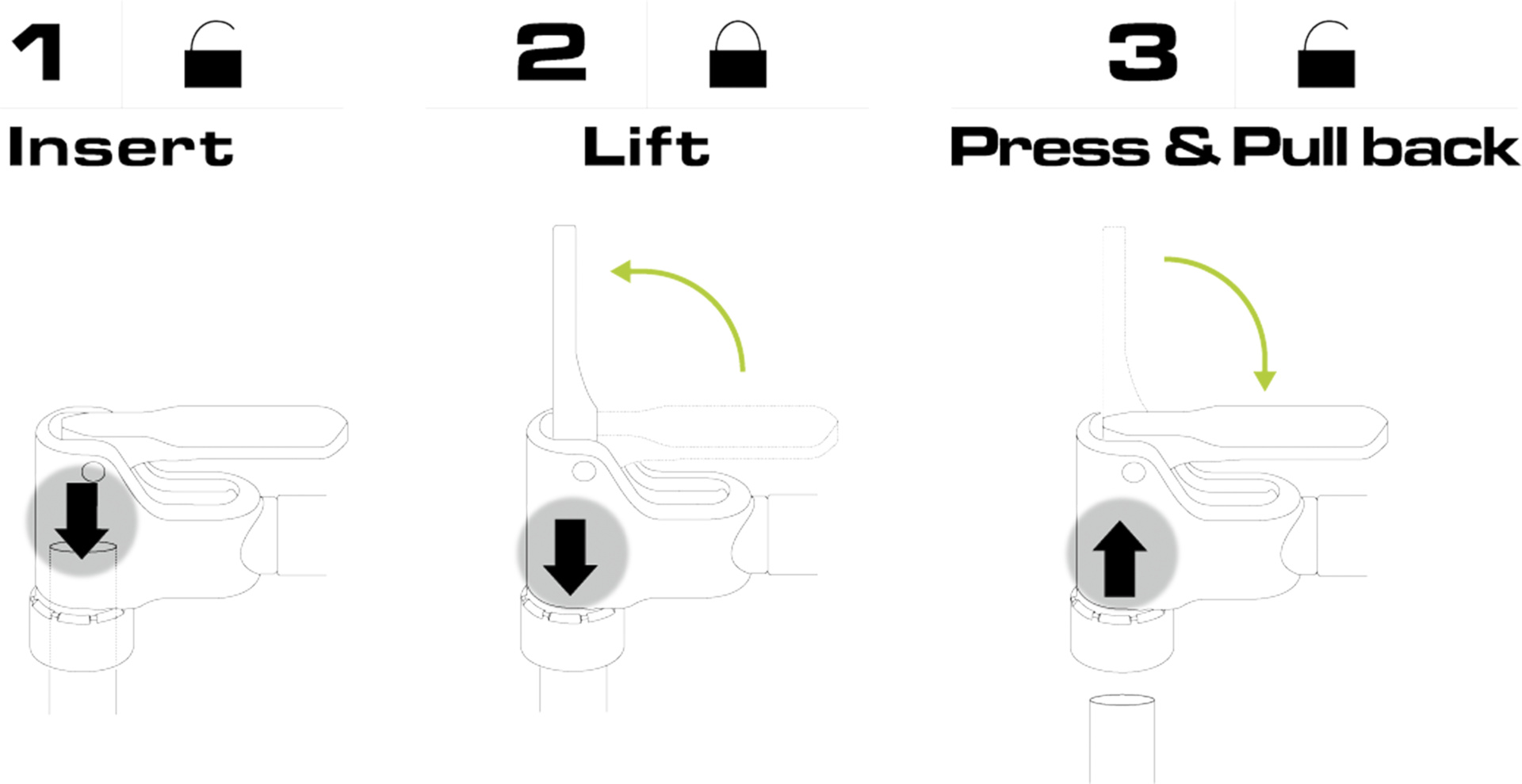 1

Insert

2

Lift

3

Press & Pull back