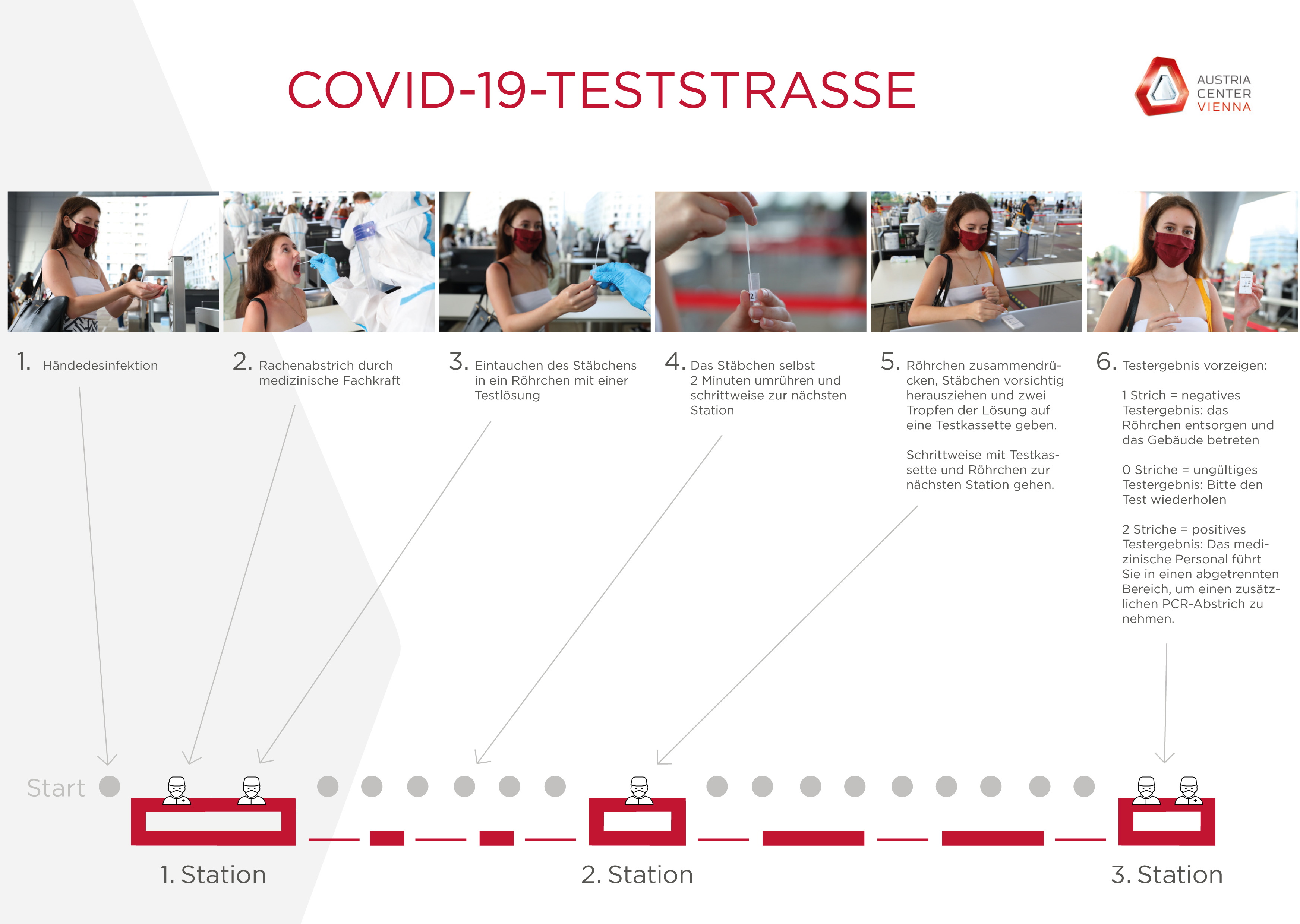 COVID-19-TESTSTRASSE

AUSTRIA CENTER VIENNA

1. Händedesinfektion

2. Rachenabstrich durch medizinische Fachkraft

3. Eintauchen des Stäbchens in ein Röhrchen mit einer Testlösung

4. Das Stäbchen selbst 2 Minuten umrühren und schrittweise zur nächsten Station

5. Röhrchen zusammendrücken, Stäbchen vorsichtig herausziehen und zwei Tropfen der Lösung auf eine Testkassette geben.

Schrittweise mit Testkassette und Röhrchen zur nächsten Station gehen.

6. Testergebnis vorzeigen:

1 Strich = negatives Testergebnis: das Röhrchen entsorgen und das Gebäude betreten

0 Striche = ungültiges Testergebnis: Bitte den Test wiederholen

2 Striche = positives Testergebnis: Das medizinische Personal führt Sie in einen abgetrennten Bereich, um einen zusätzlichen PCR-Abstrich zu nehmen.

Start

1. Station

2. Station

3. Station