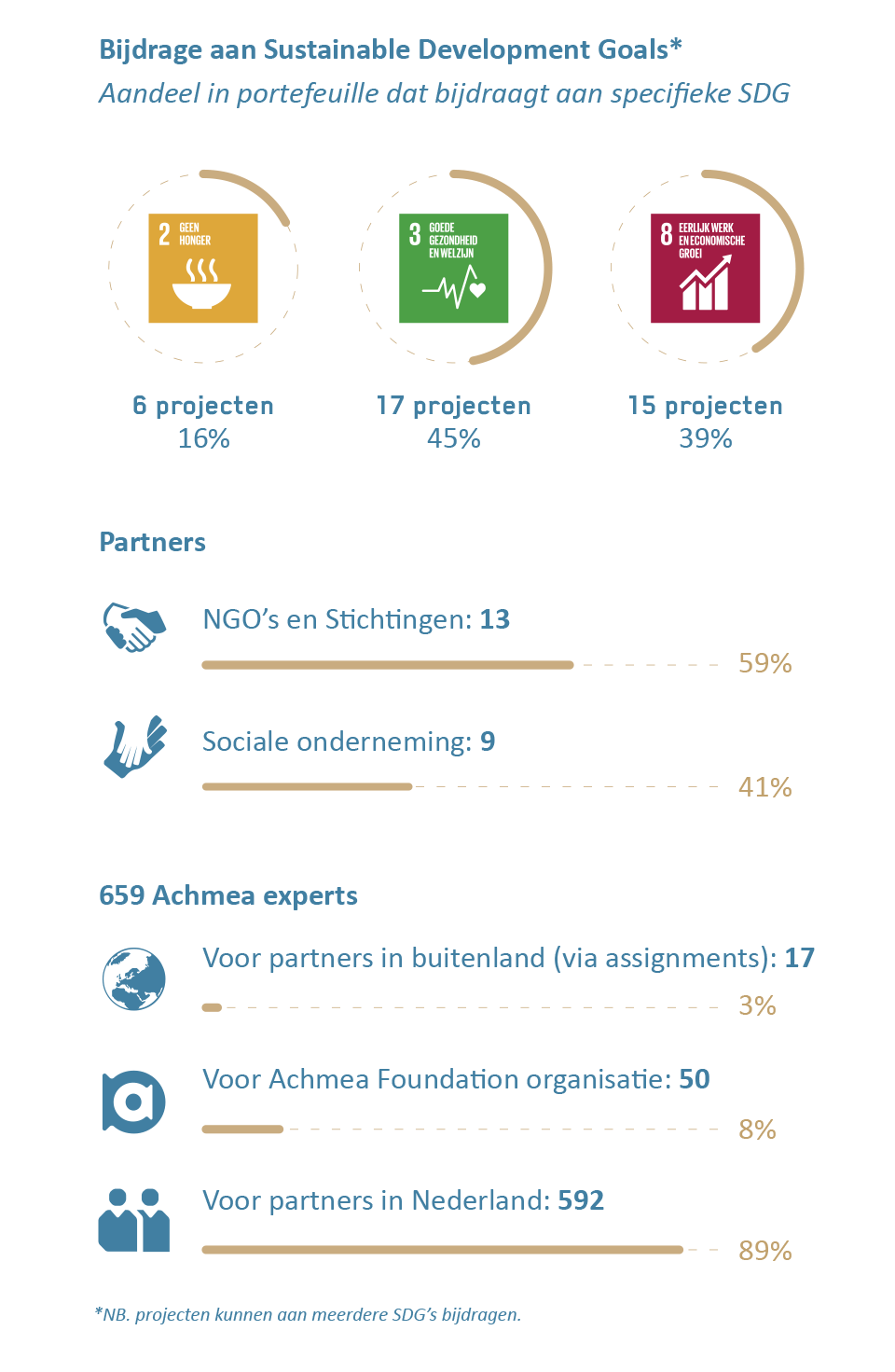 Bijdrage aan Sustainable Development Goals*
Aandeel in portefeuille dat bijdraagt aan specifieke SDG

2 GEEN HONGER

6 projecten
16%

3 GOEDE GEZONDHEID EN WELZIJN

17 projecten
45%

8 EERLIJK WERK EN ECONOMISCHE GROEI

15 projecten
39%

Partners

NGO's en Stichtingen: 13
59%

Sociale onderneming: 9
41%

659 Achmea experts

Voor partners in buitenland (via assignments): 17
3%

Voor Achmea Foundation organisatie: 50
8%

Voor partners in Nederland: 592
89%

*NB. projecten kunnen aan meerdere SDG's bijdragen.